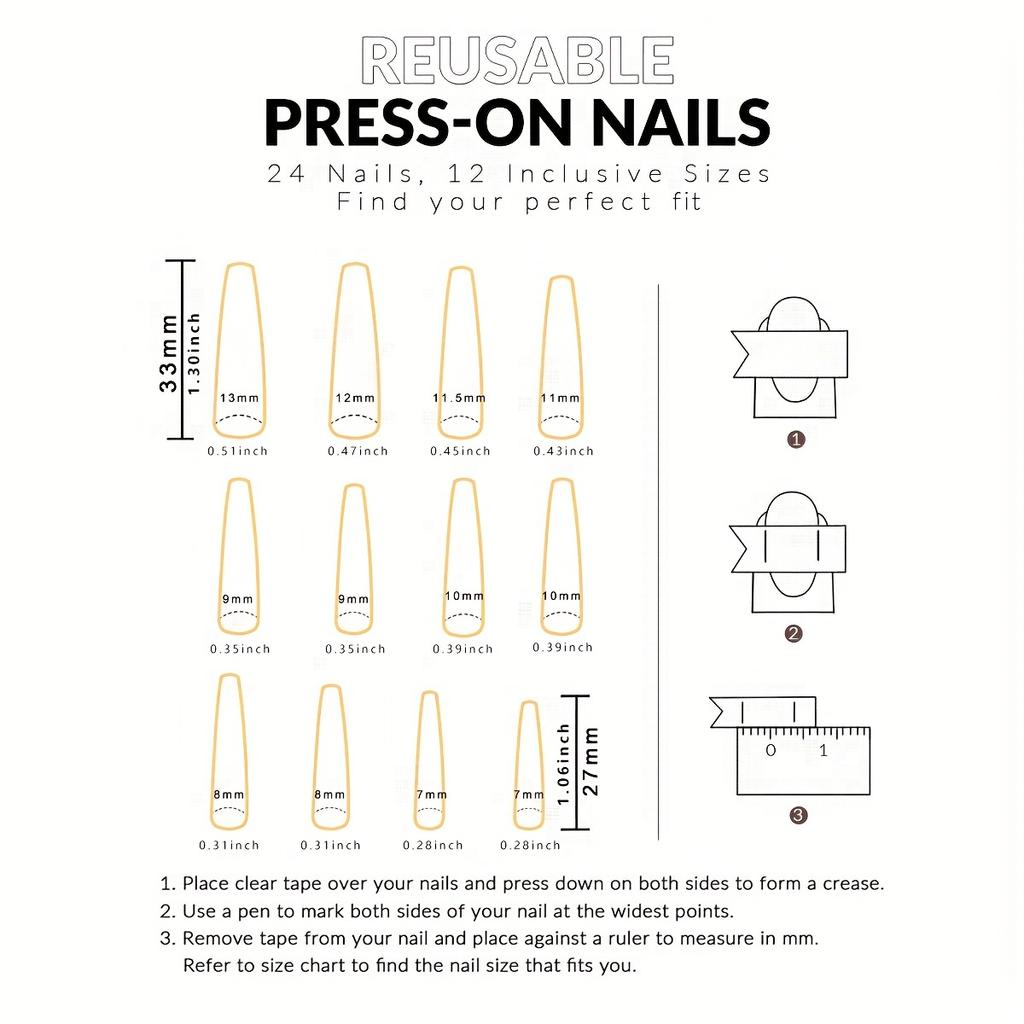 REUSABLE
PRESS-ON NAILS
24 Nails, 12 Inclusive Sizes
Find your perfect fit

33mm
1.30inch

13mm
0.51inch
12mm
0.47inch
11.5mm
0.45inch
11mm
0.43inch

9mm
0.35inch
9mm
0.35inch
10mm
0.39inch
10mm
0.39inch

8mm
0.31inch
8mm
0.31inch
7mm
0.28inch
7mm
0.28inch

1.06inch
27mm

1

2

0
1

3

1. Place clear tape over your nails and press down on both sides to form a crease.
2. Use a pen to mark both sides of your nail at the widest points.
3. Remove tape from your nail and place against a ruler to measure in mm. Refer to size chart to find the nail size that fits you.