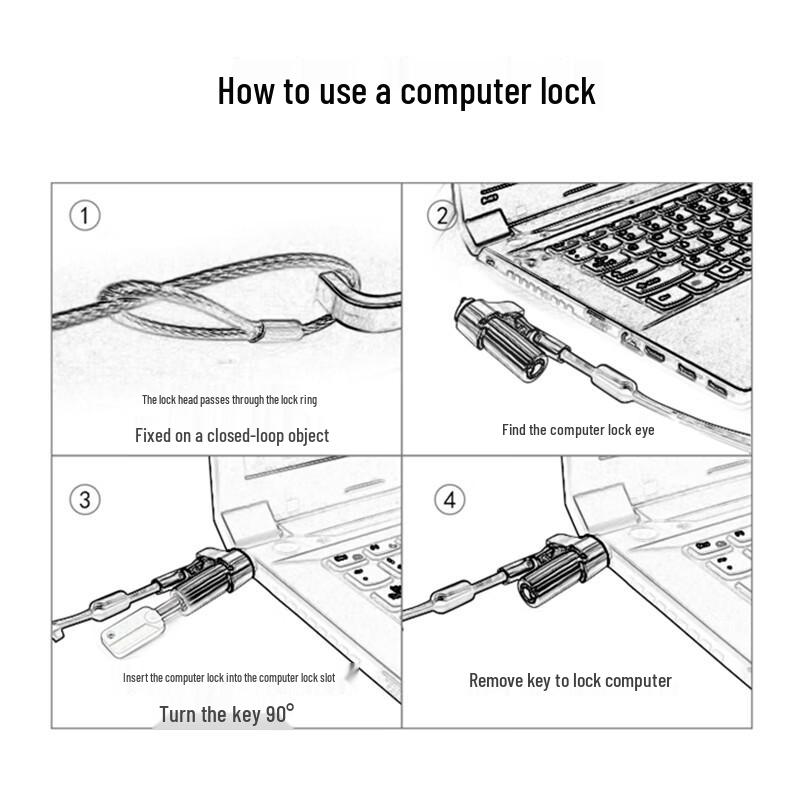 How to use a computer lock

1

The lock head passes through the lock ring

Fixed on a closed-loop object

2

Find the computer lock eye

3

Insert the computer lock into the computer lock slot

Turn the key 90°

4

Remove key to lock computer