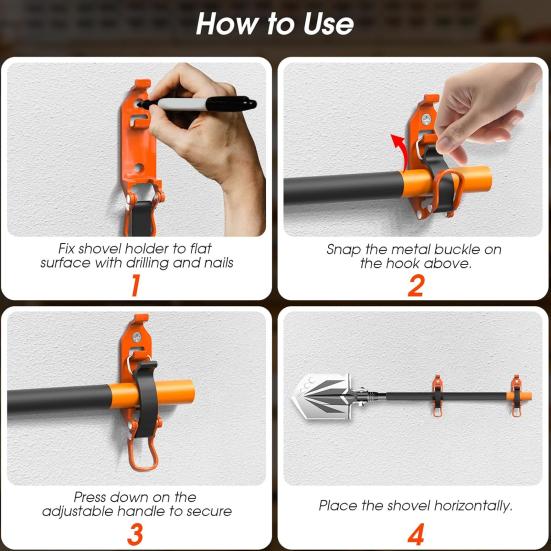 How to Use

Fix shovel holder to flat surface with drilling and nails

1

Snap the metal buckle on the hook above.

2

Press down on the adjustable handle to secure

3

Place the shovel horizontally.

4