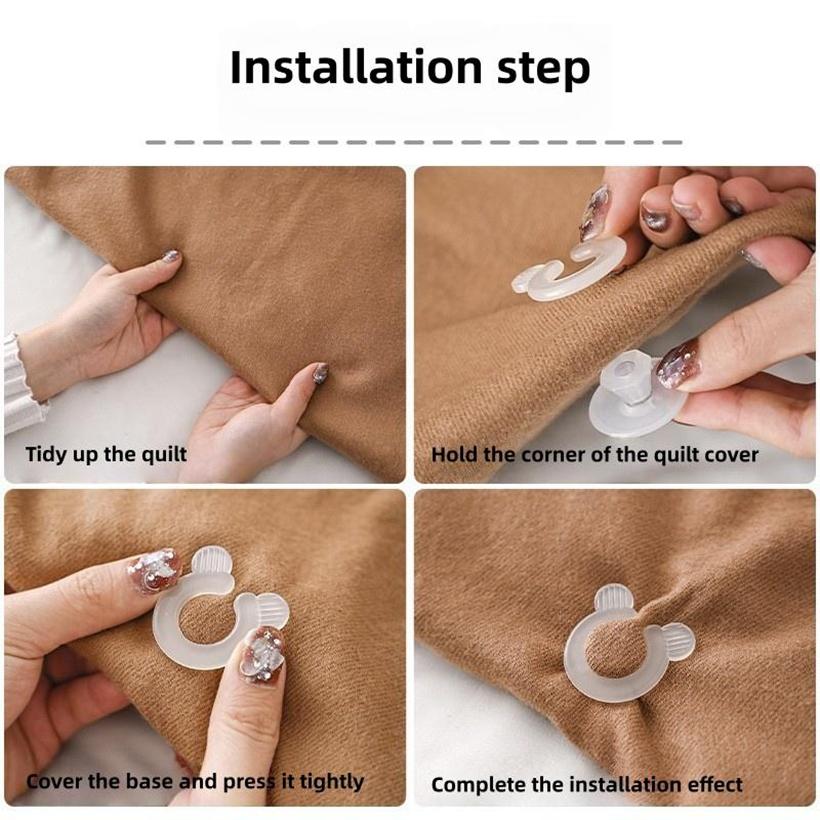 Installation step

Tidy up the quilt

Hold the corner of the quilt cover

Cover the base and press it tightly

Complete the installation effect