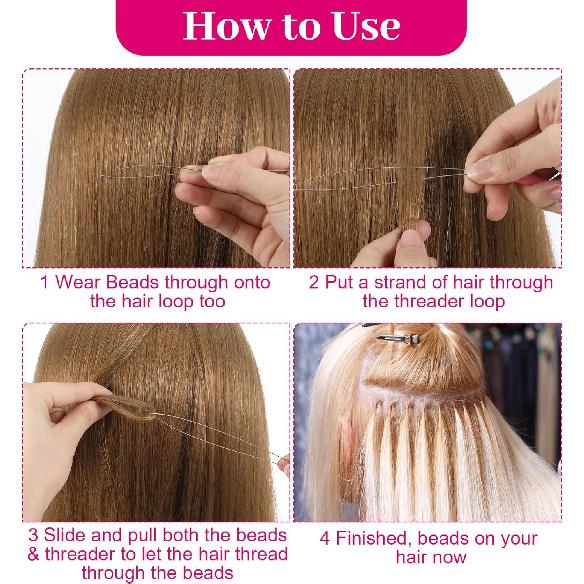 How to Use

1 Wear Beads through onto the hair loop too

2 Put a strand of hair through the threader loop

3 Slide and pull both the beads & threader to let the hair thread through the beads

4 Finished, beads on your hair now