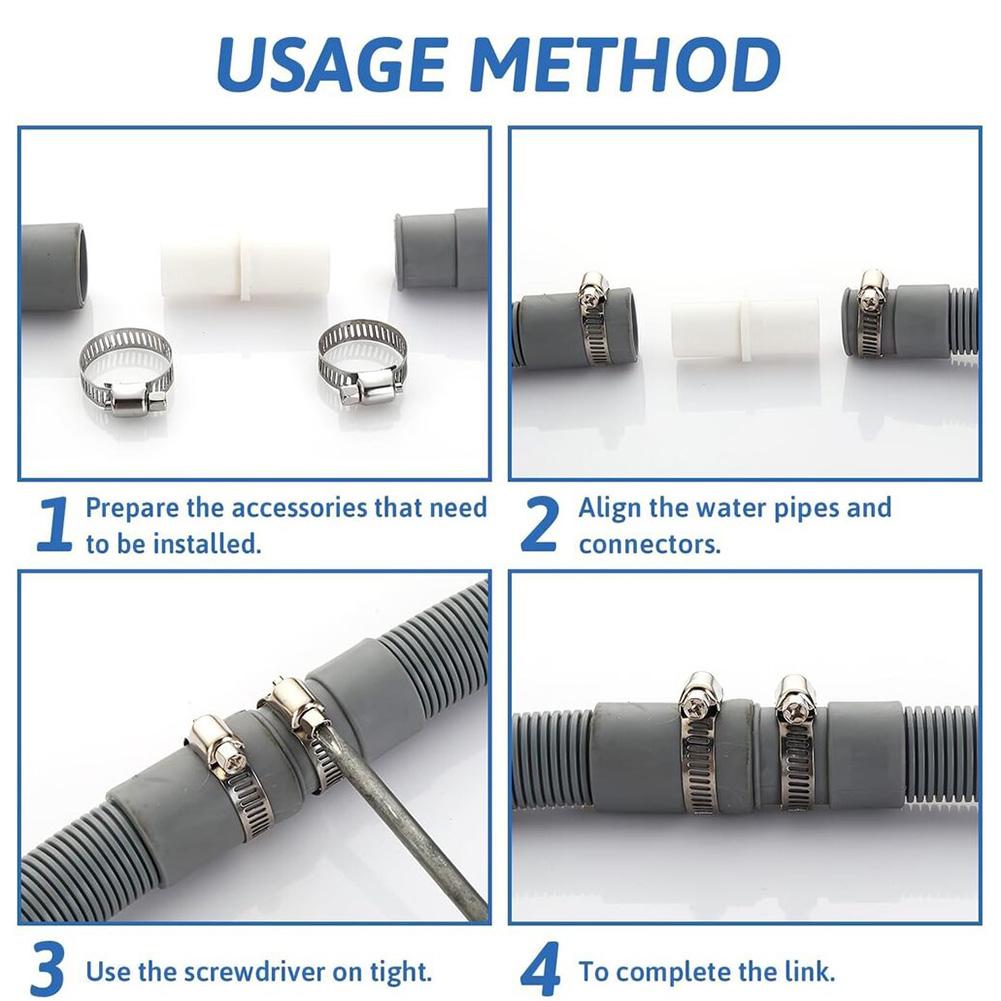 USAGE METHOD

1 Prepare the accessories that need to be installed.

2 Align the water pipes and connectors.

3 Use the screwdriver on tight.

4 To complete the link.