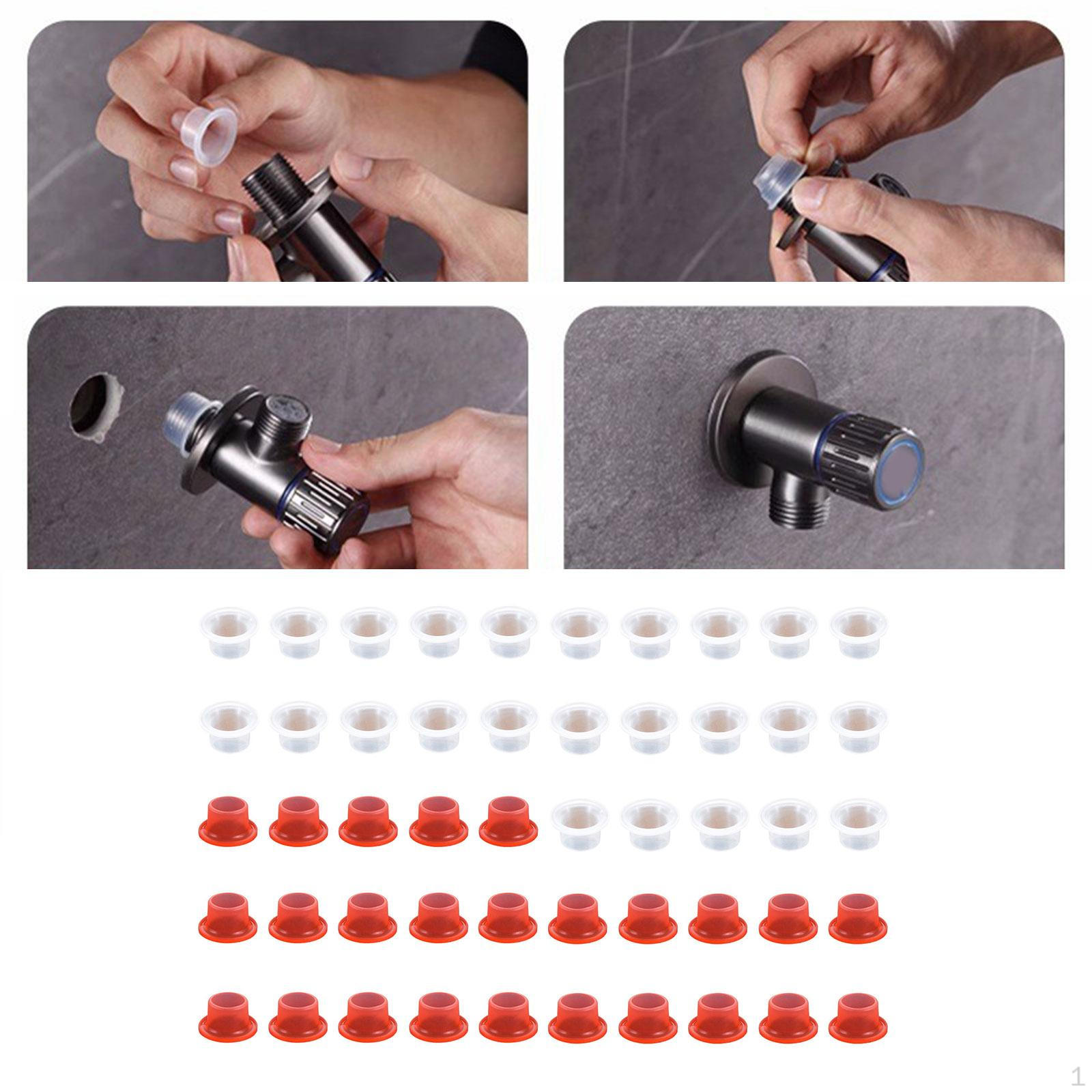 1