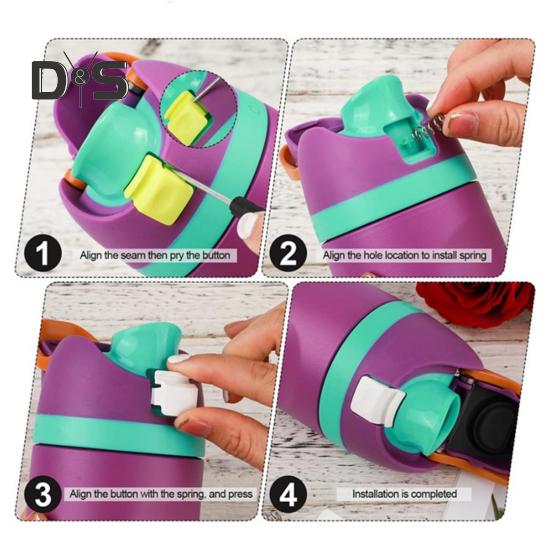 D&S

1 Align the seam then pry the button

2 Align the hole location to install spring

3 Align the button with the spring, and press

4 Installation is completed