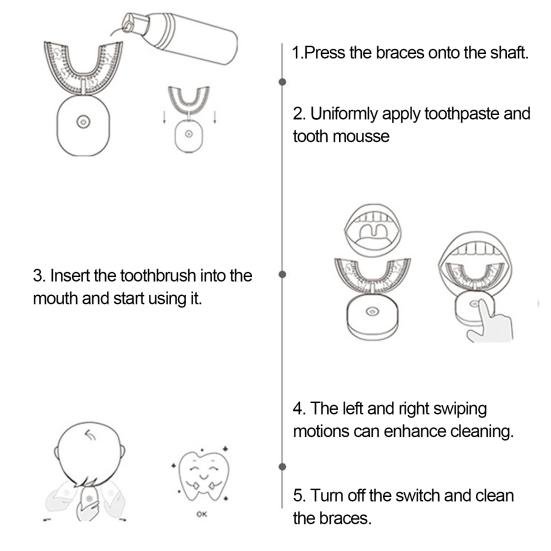 1.Press the braces onto the shaft.

2. Uniformly apply toothpaste and tooth mousse

3. Insert the toothbrush into the mouth and start using it.

4. The left and right swiping motions can enhance cleaning.

OK

5. Turn off the switch and clean the braces.