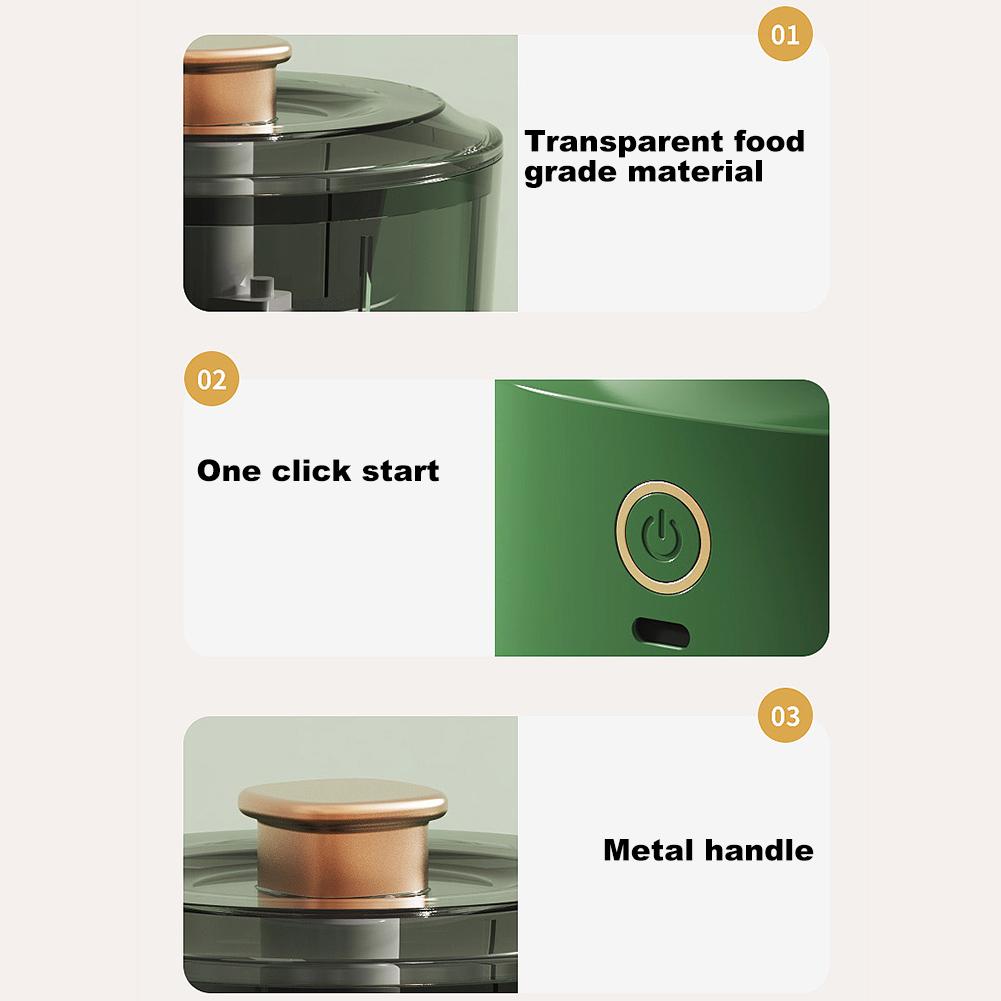 01

Transparent food grade material

02

One click start

03

Metal handle