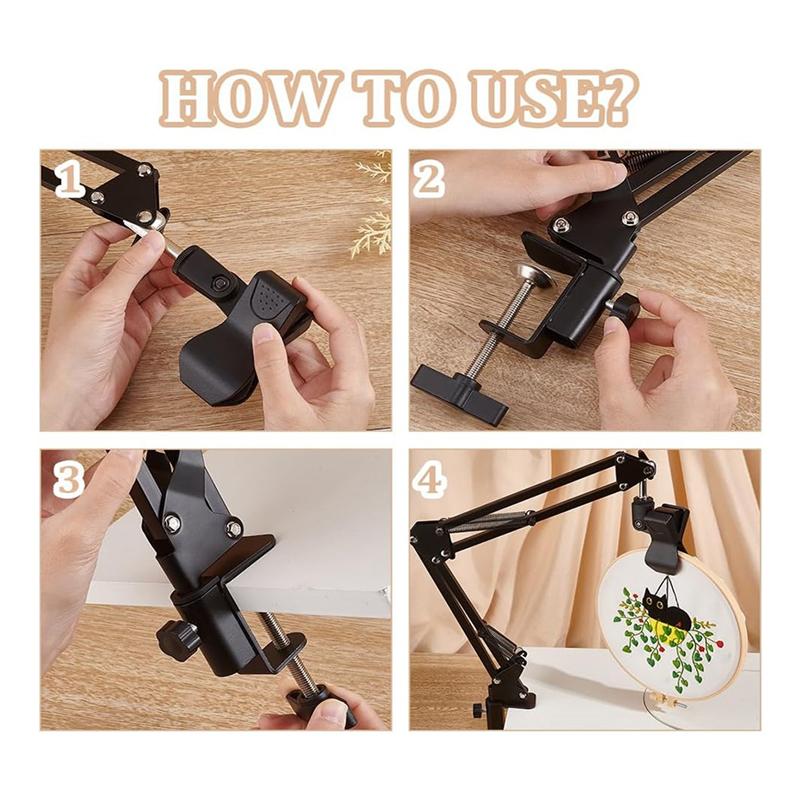 HOW TO USE?

1

2

3

4