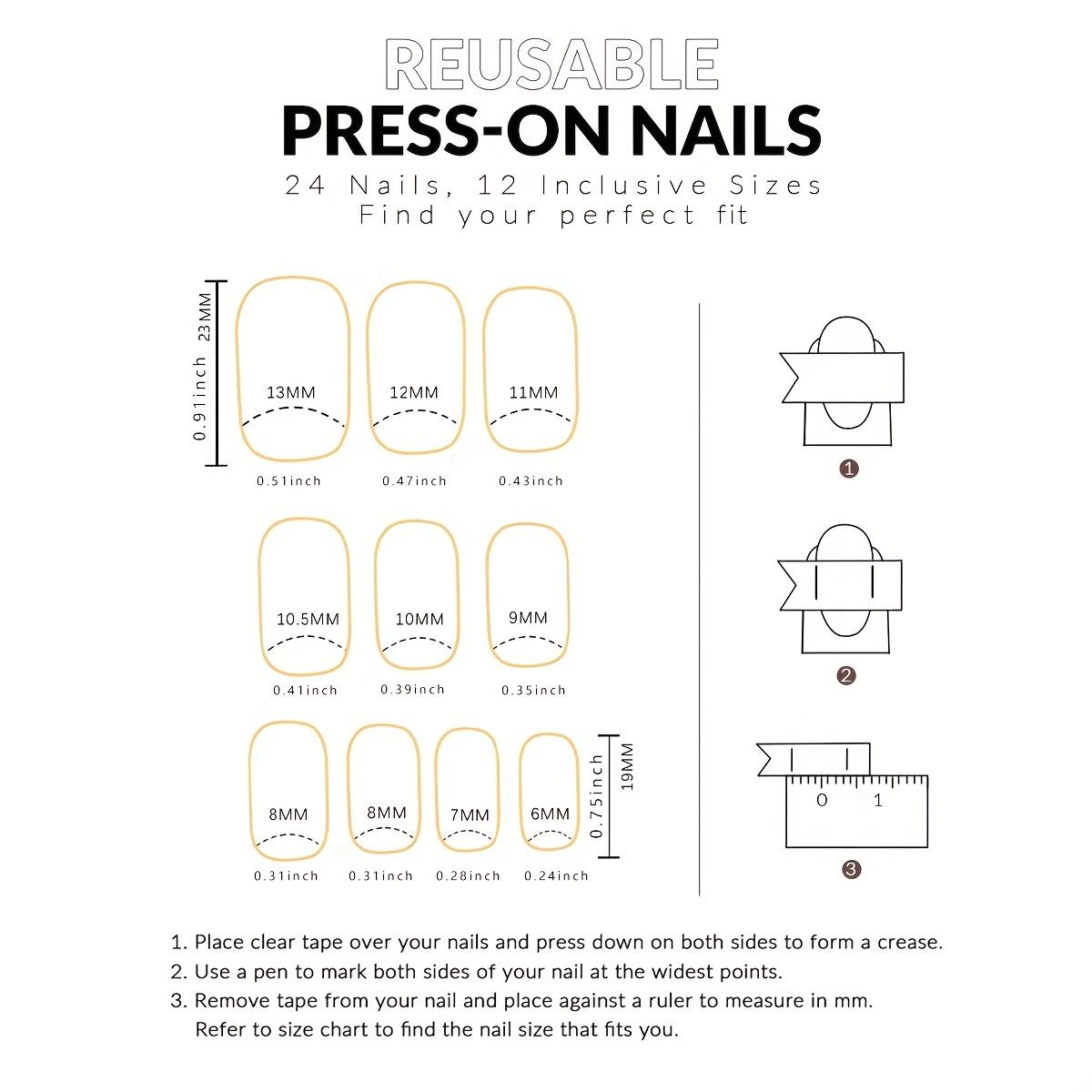 REUSABLE
PRESS-ON NAILS
24 Nails, 12 Inclusive Sizes
Find your perfect fit

0.91inch 23MM

13MM 12MM 11MM

0.51inch 0.47inch 0.43inch

10.5MM 10MM 9MM

0.41inch 0.39inch 0.35inch

8MM 8MM 7MM 6MM

0.75inch 19MM

0.31inch 0.31inch 0.28inch 0.24inch

1

2

0 1

3

1. Place clear tape over your nails and press down on both sides to form a crease.
2. Use a pen to mark both sides of your nail at the widest points.
3. Remove tape from your nail and place against a ruler to measure in mm. Refer to size chart to find the nail size that fits you.