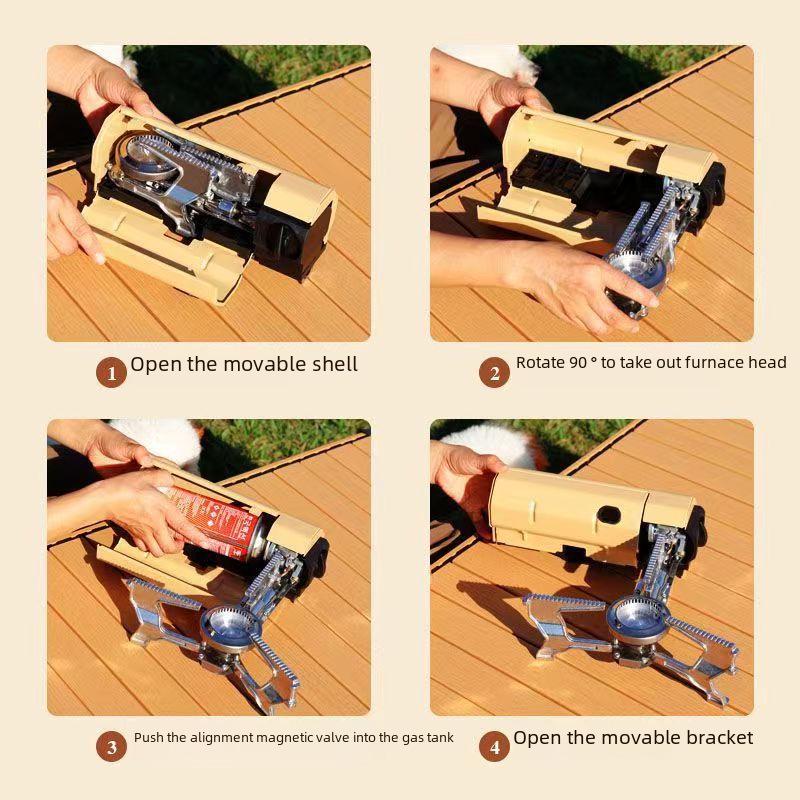 1 Open the movable shell

2 Rotate 90 ° to take out furnace head

3 Push the alignment magnetic valve into the gas tank

4 Open the movable bracket