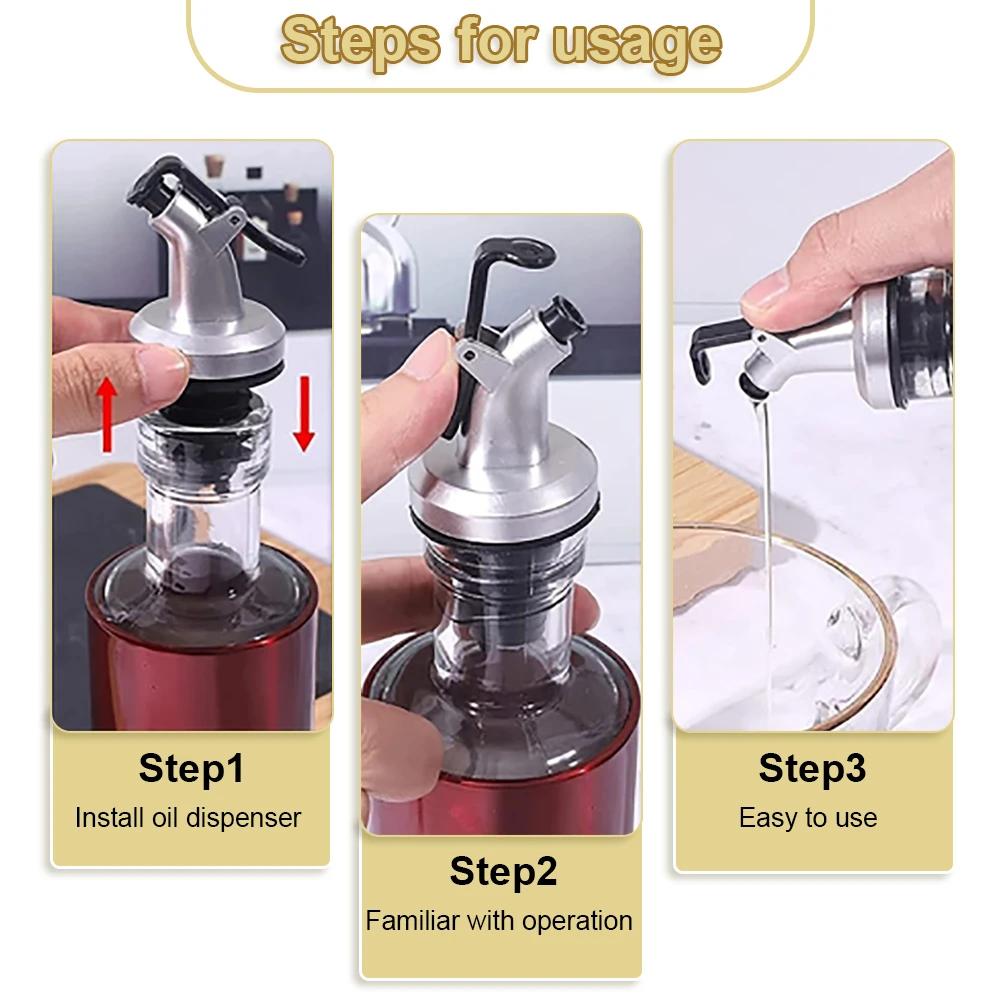 Steps for usage

Step1
Install oil dispenser

Step2
Familiar with operation

Step3
Easy to use