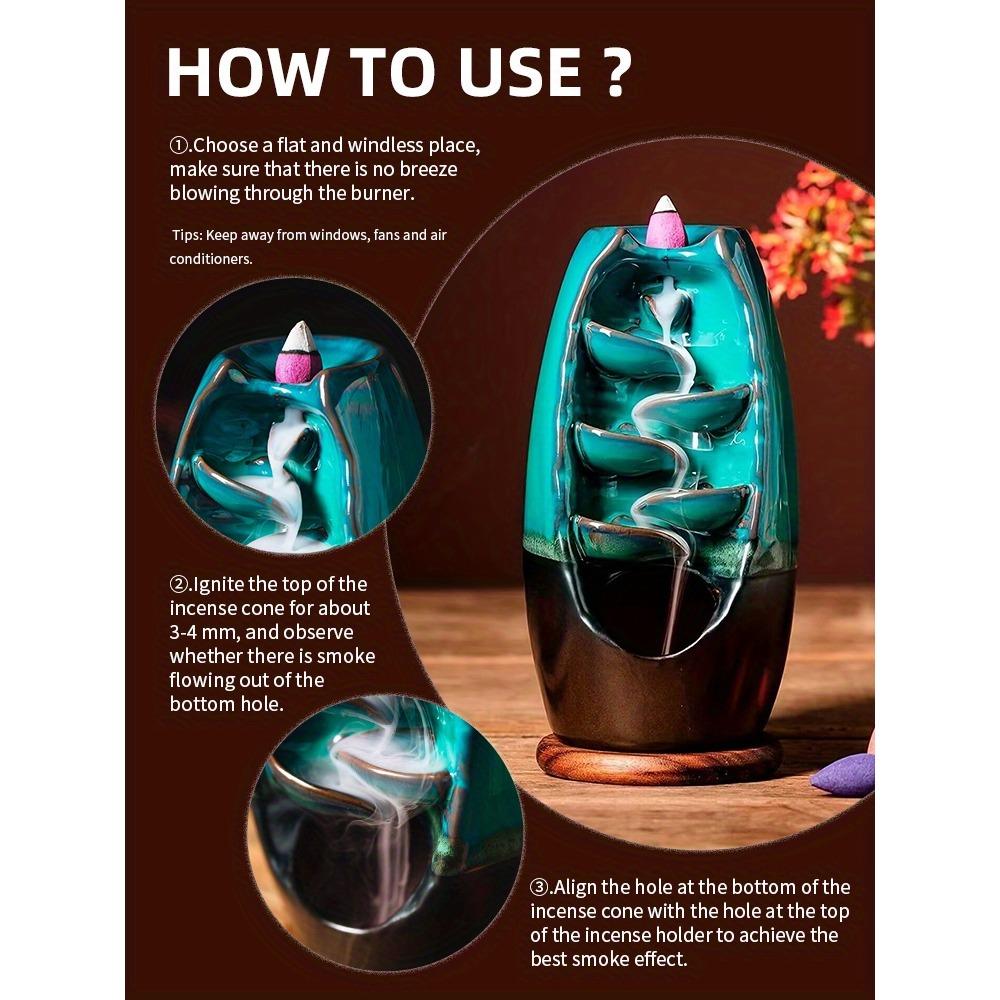 HOW TO USE ?

①.Choose a flat and windless place, make sure that there is no breeze blowing through the burner.

Tips: Keep away from windows, fans and air conditioners.

②.Ignite the top of the incense cone for about 3-4 mm, and observe whether there is smoke flowing out of the bottom hole.

③.Align the hole at the bottom of the incense cone with the hole at the top of the incense holder to achieve the best smoke effect.