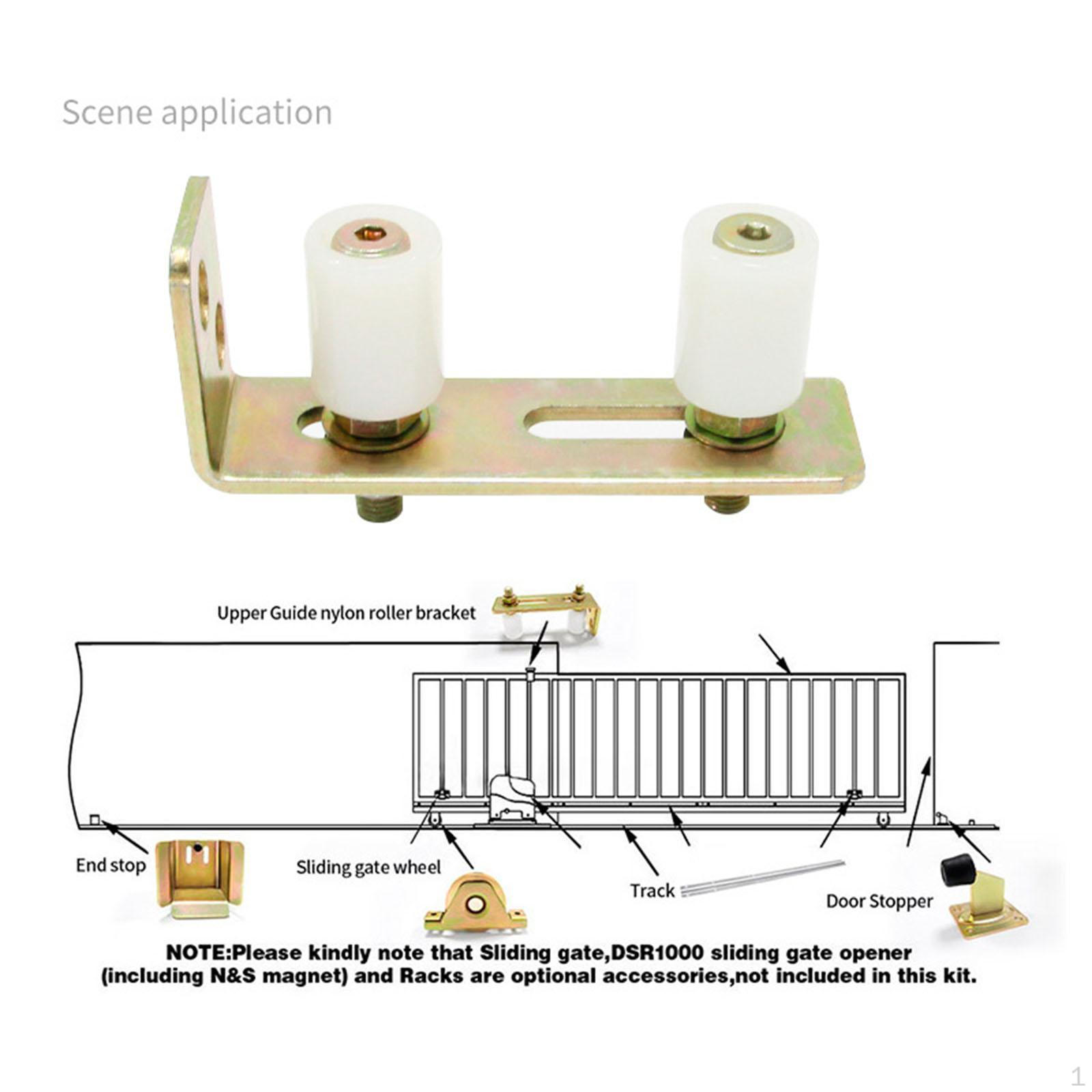 Scene application

Upper Guide nylon roller bracket

End stop

Sliding gate wheel

Track

Door Stopper

NOTE:Please kindly note that Sliding gate,DSR1000 sliding gate opener (including N&S magnet) and Racks are optional accessories,not included in this kit.

1