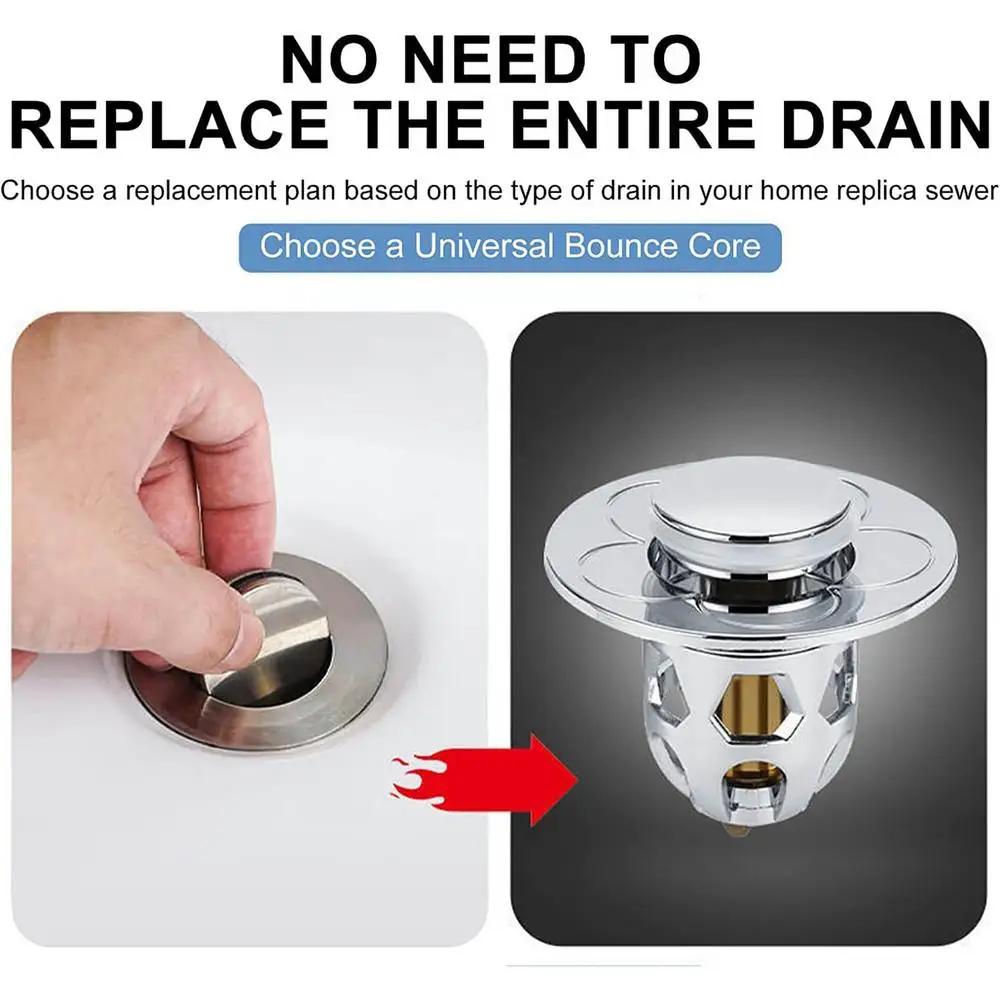 NO NEED TO
REPLACE THE ENTIRE DRAIN

Choose a replacement plan based on the type of drain in your home replica sewer

Choose a Universal Bounce Core