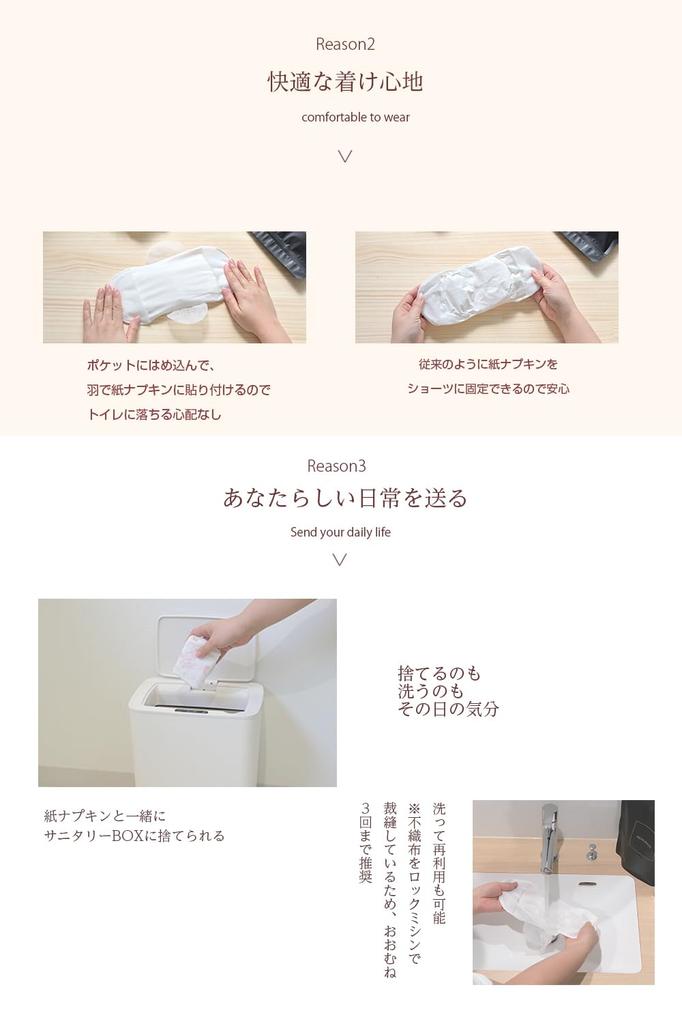 Reason2

快適な着け心地

comfortable to wear

ポケットにはめ込んで、
羽で紙ナプキンに貼り付けるので
トイレに落ちる心配なし

従来のように紙ナプキンを
ショーツに固定できるので安心

Reason3

あなたらしい日常を送る

Send your daily life

捨てるのも
洗うのも
その日の気分

紙ナプキンと一緒に
サニタリーBOXに捨てられる

洗って再利用も可能
※不織布をロックミシンで
裁縫しているため、おおむね
3回まで推奨