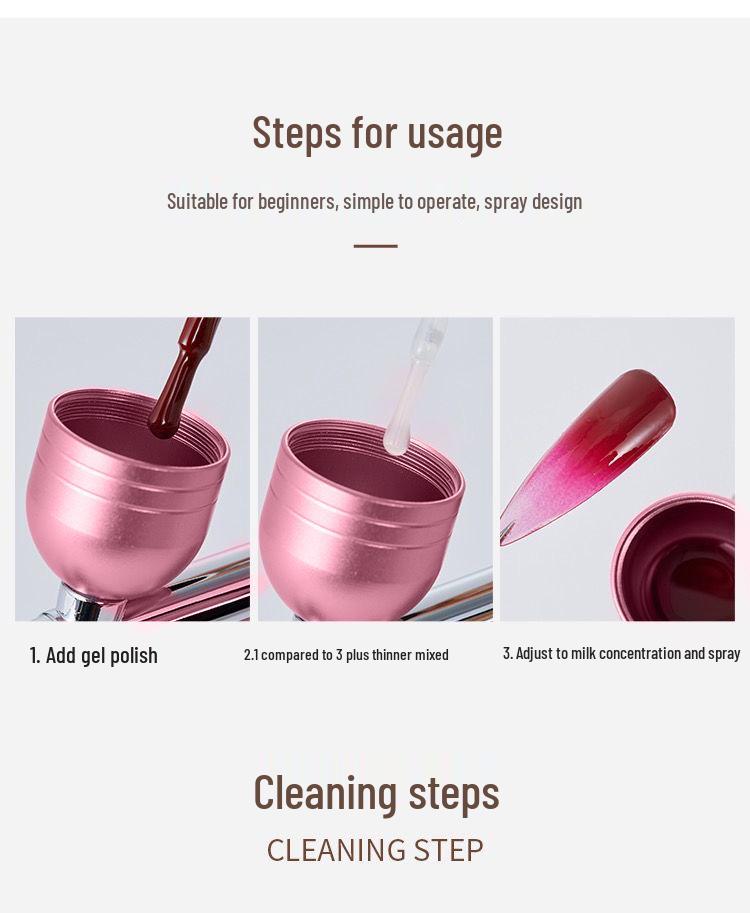 Steps for usage

Suitable for beginners, simple to operate, spray design

1. Add gel polish

2.1 compared to 3 plus thinner mixed

3. Adjust to milk concentration and spray

Cleaning steps

CLEANING STEP