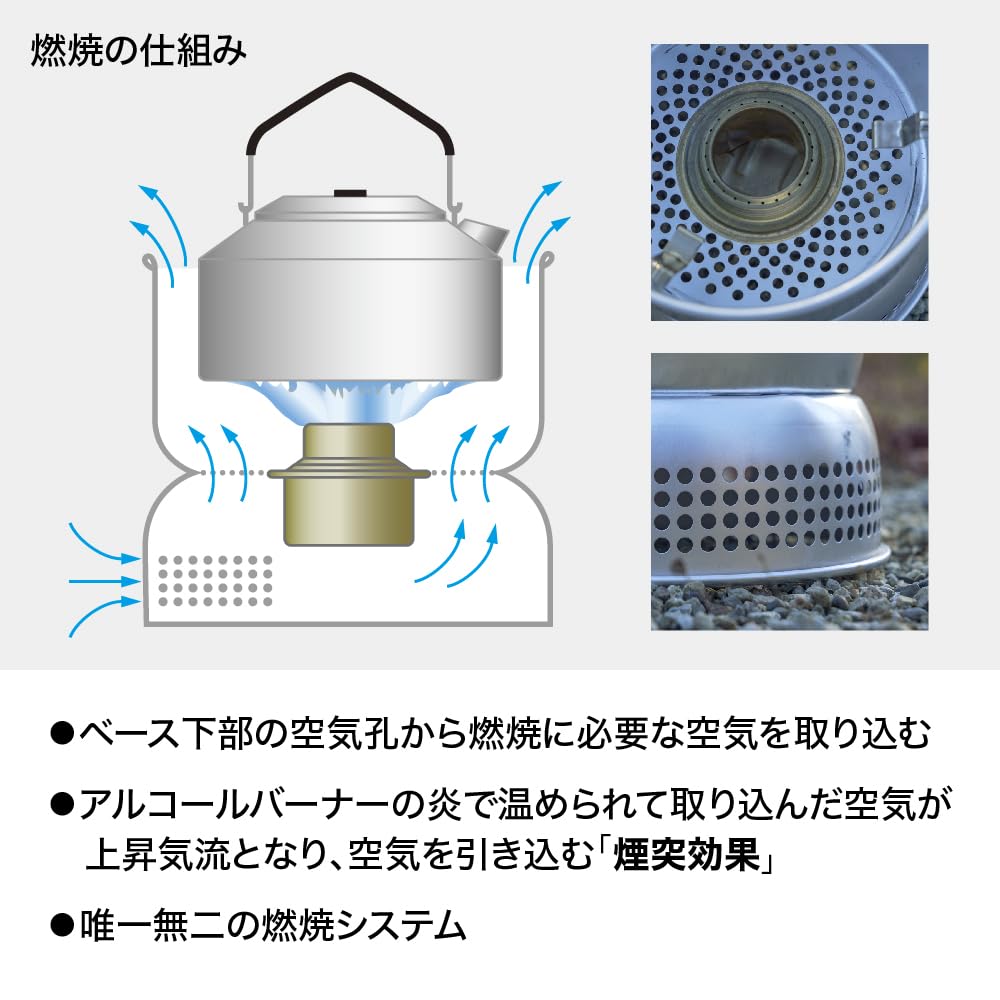 燃焼の仕組み

●ベース下部の空気孔から燃焼に必要な空気を取り込む

●アルコールバーナーの炎で温められて取り込んだ空気が上昇気流となり、空気を引き込む「煙突効果」

●唯一無二の燃焼システム