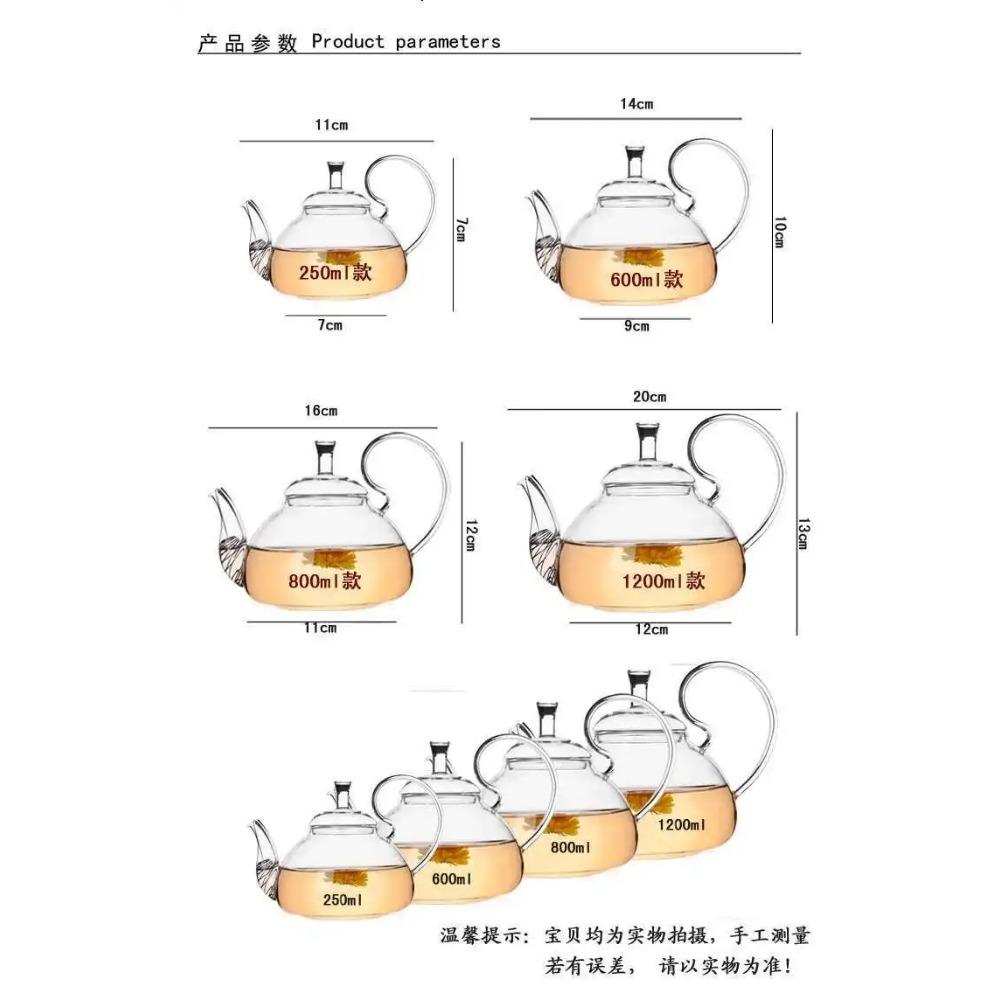 产品参数 Product parameters

11cm
7cm
250ml款
7cm

14cm
10cm
600ml款
9cm

16cm
12cm
800ml款
11cm

20cm
13cm
1200ml款
12cm

250ml
600ml
800ml
1200ml

温馨提示：宝贝均为实物拍摄，手工测量若有误差，请以实物为准！