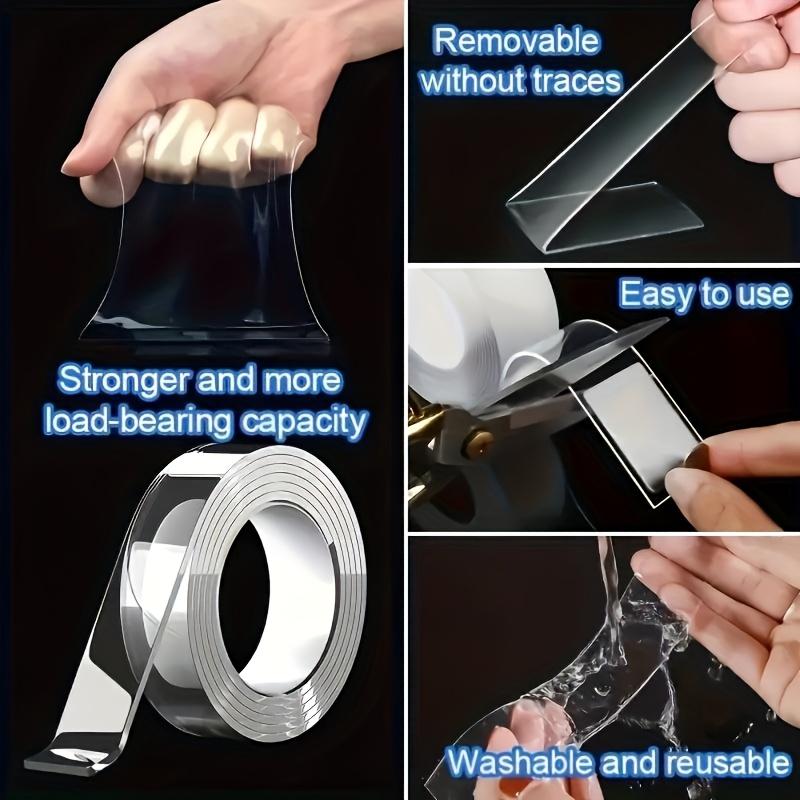 Stronger and more load-bearing capacity

Removable without traces

Easy to use

Washable and reusable