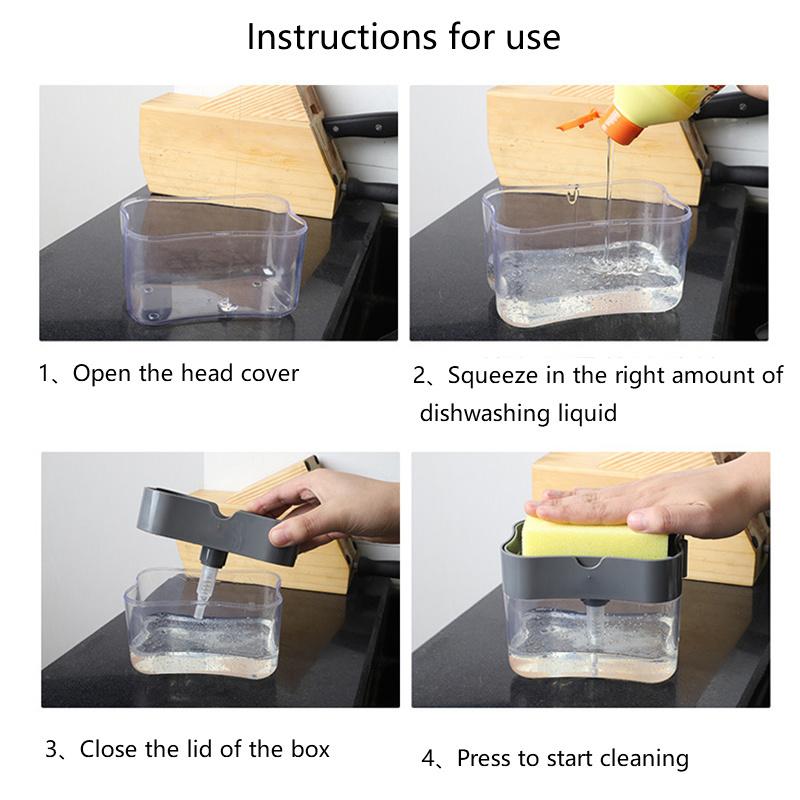 Instructions for use

1、Open the head cover

2、Squeeze in the right amount of dishwashing liquid

3、Close the lid of the box

4、Press to start cleaning