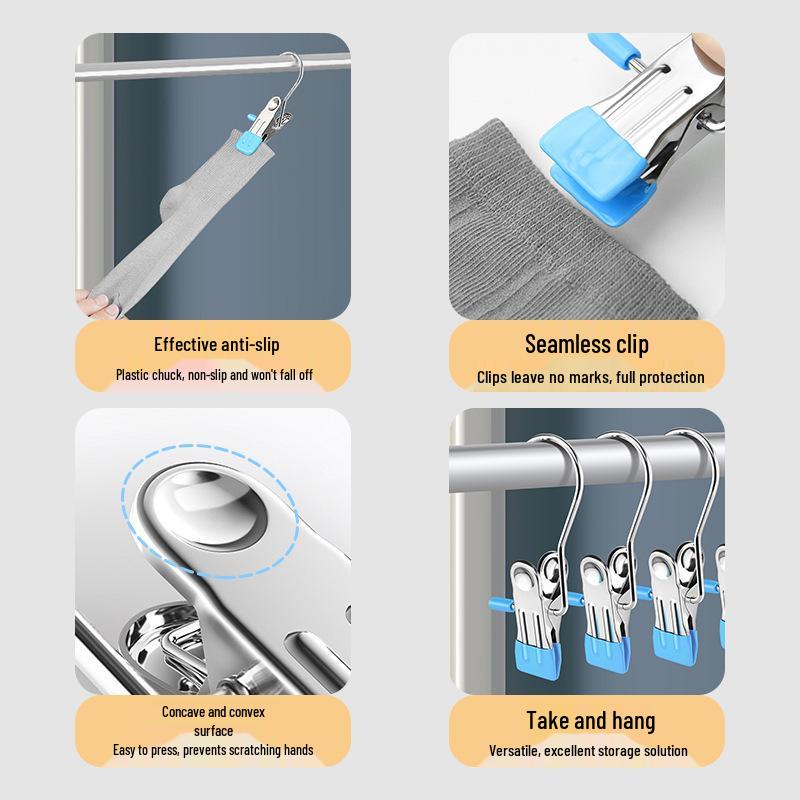 Effective anti-slip

Plastic chuck, non-slip and won't fall off

Seamless clip

Clips leave no marks, full protection

Concave and convex surface

Easy to press, prevents scratching hands

Take and hang

Versatile, excellent storage solution