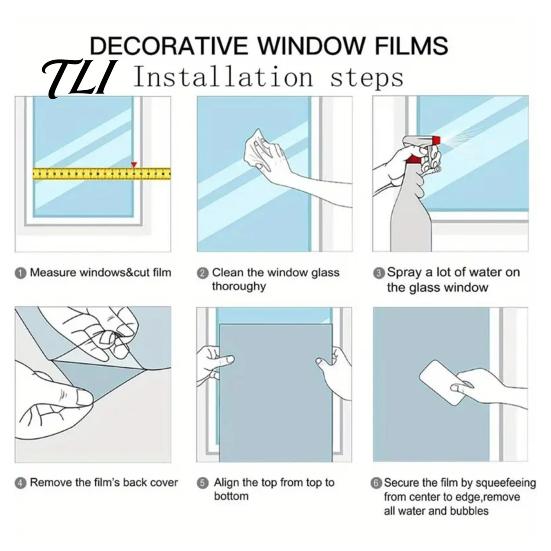 DECORATIVE WINDOW FILMS

TLI Installation steps

1 Measure windows&cut film

2 Clean the window glass thoroughy

3 Spray a lot of water on the glass window

4 Remove the film's back cover

5 Align the top from top to bottom

6 Secure the film by squeefeeing from center to edge,remove all water and bubbles