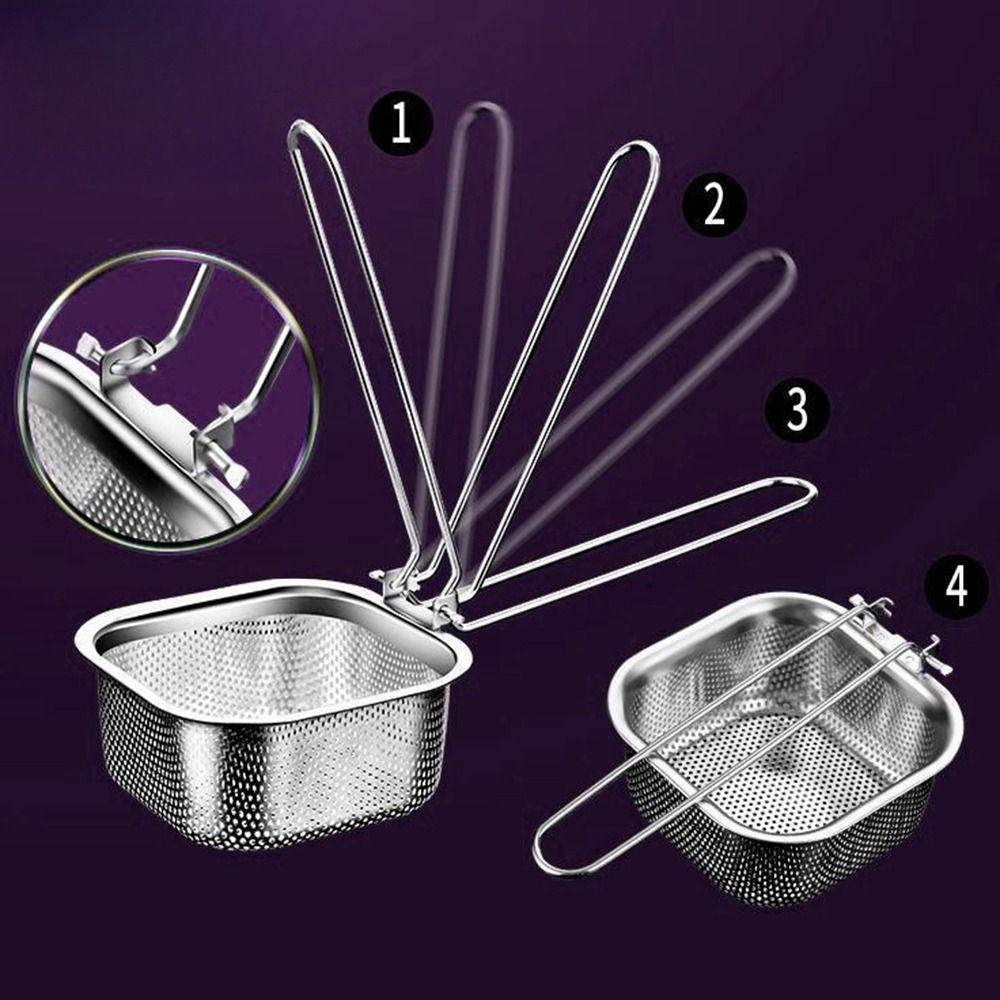 1
2
3
4