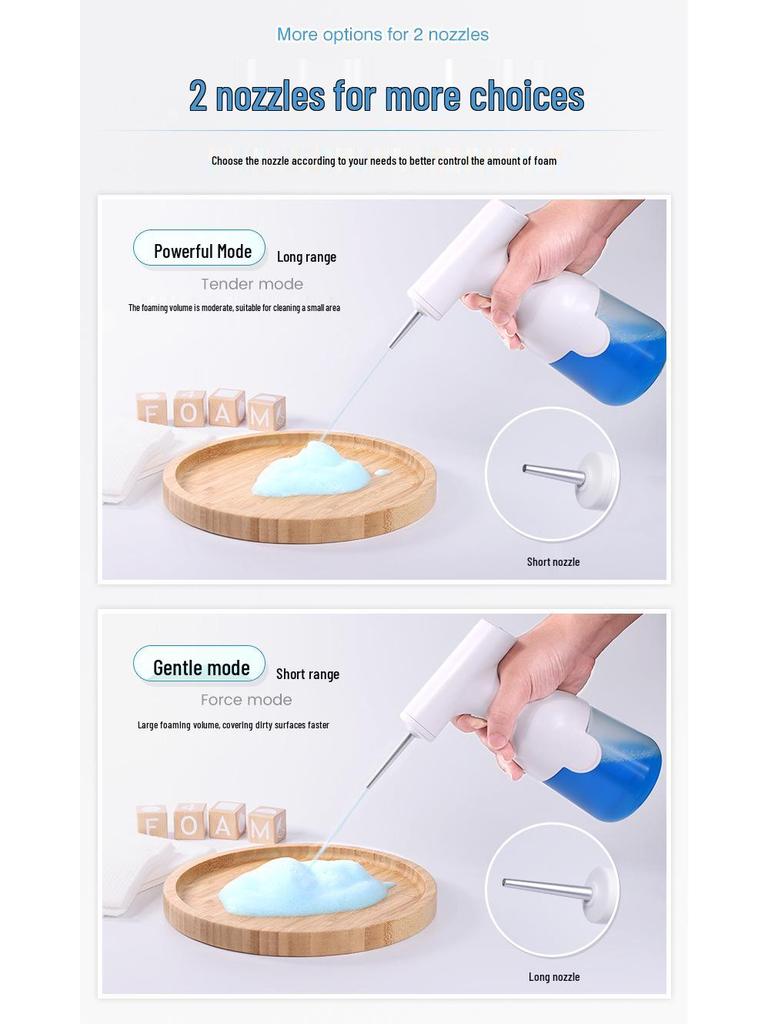 More options for 2 nozzles

2 nozzles for more choices

Choose the nozzle according to your needs to better control the amount of foam

Powerful Mode Long range

Tender mode

The foaming volume is moderate, suitable for cleaning a small area

FOAM

Short nozzle

Gentle mode Short range

Force mode

Large foaming volume, covering dirty surfaces faster

FOAM

Long nozzle