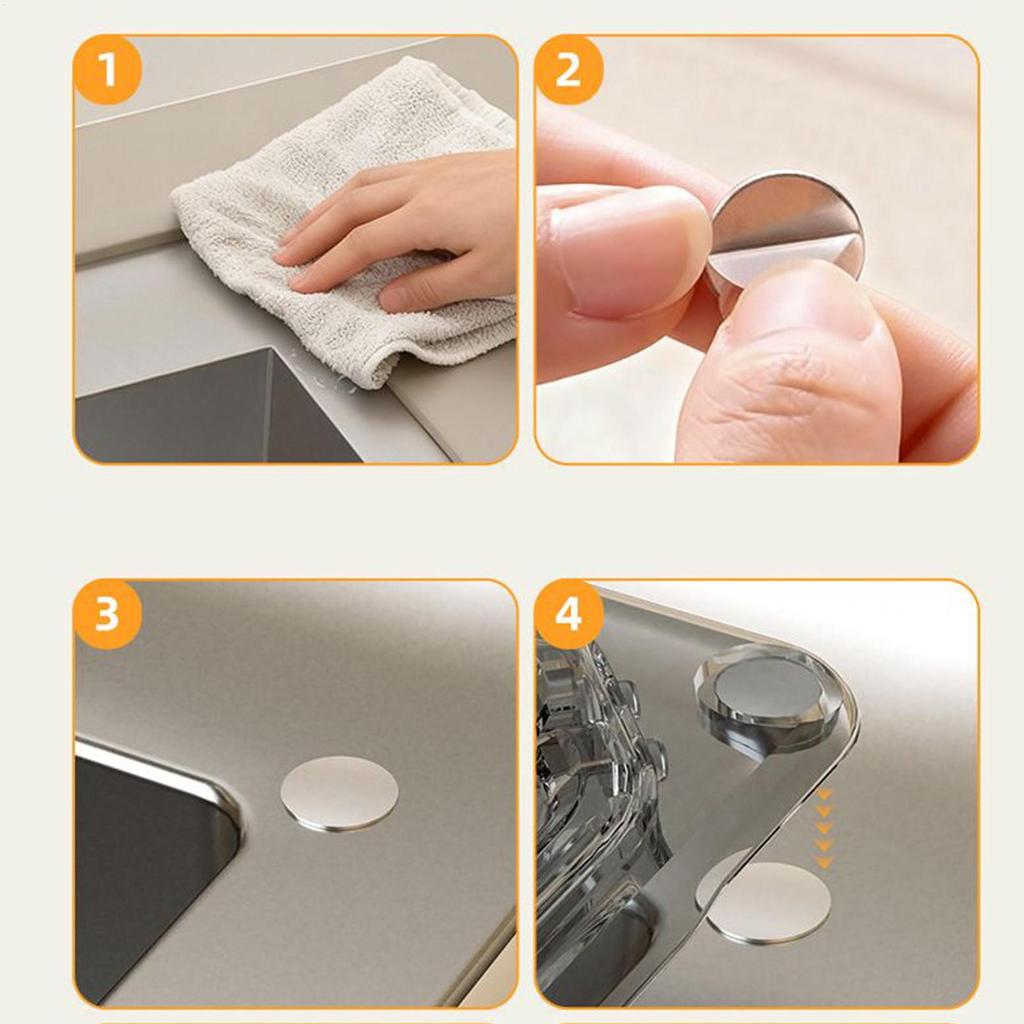 1

2

3

4