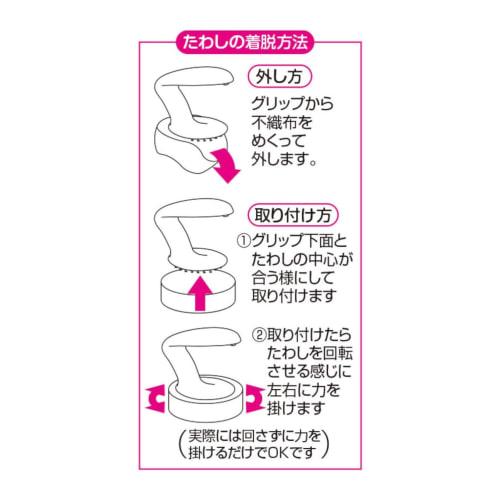 たわしの着脱方法

外し方

グリップから不織布をめくって外します。

取り付け方

①グリップ下面とたわしの中心が合う様にして取り付けます

②取り付けたらたわしを回転させる感じに左右に力を掛けます

(実際には回さずに力を掛けるだけでOKです)