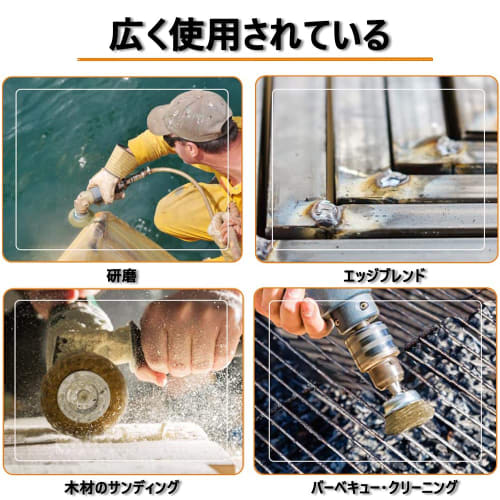 広く使用されている

研磨

エッジブレンド

木材のサンディング

バーベキュー・クリーニング