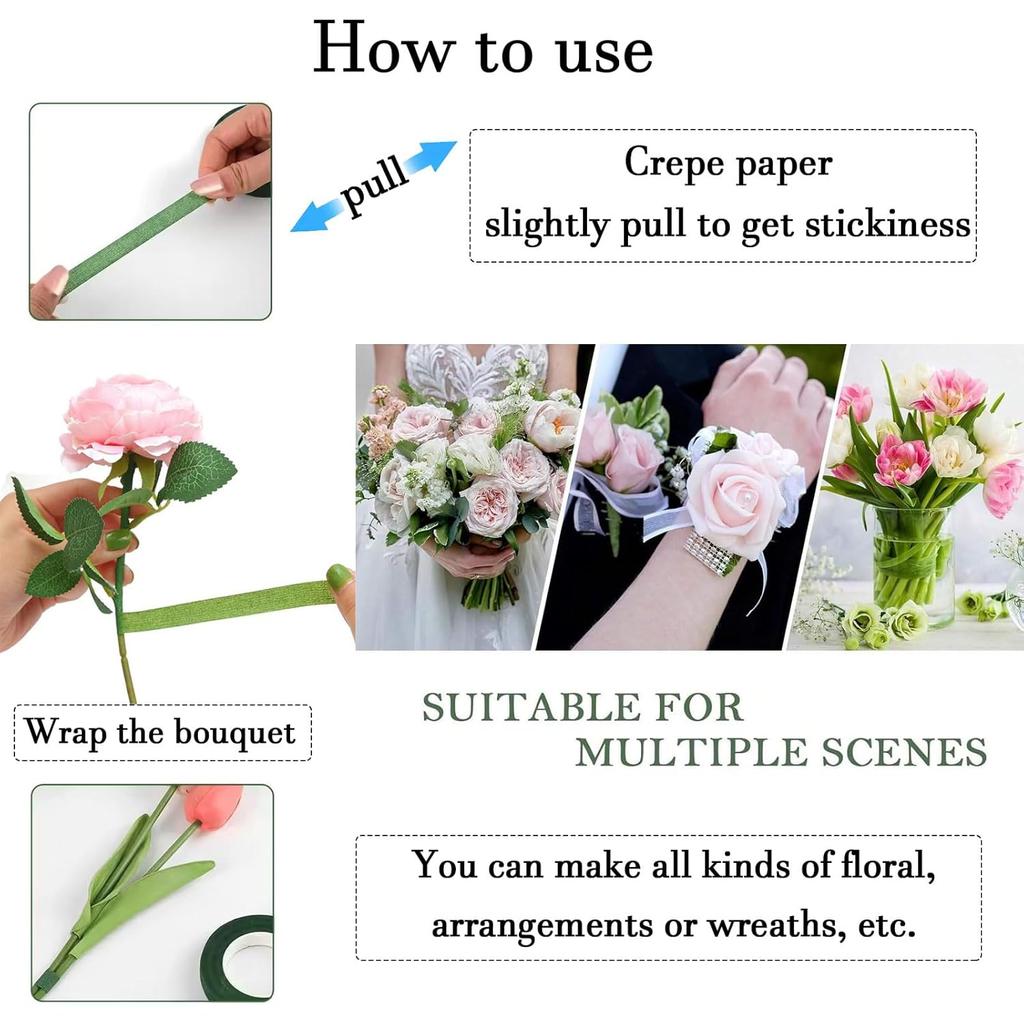 How to use

pull

Crepe paper
slightly pull to get stickiness

Wrap the bouquet

SUITABLE FOR
MULTIPLE SCENES

You can make all kinds of floral,
arrangements or wreaths, etc.