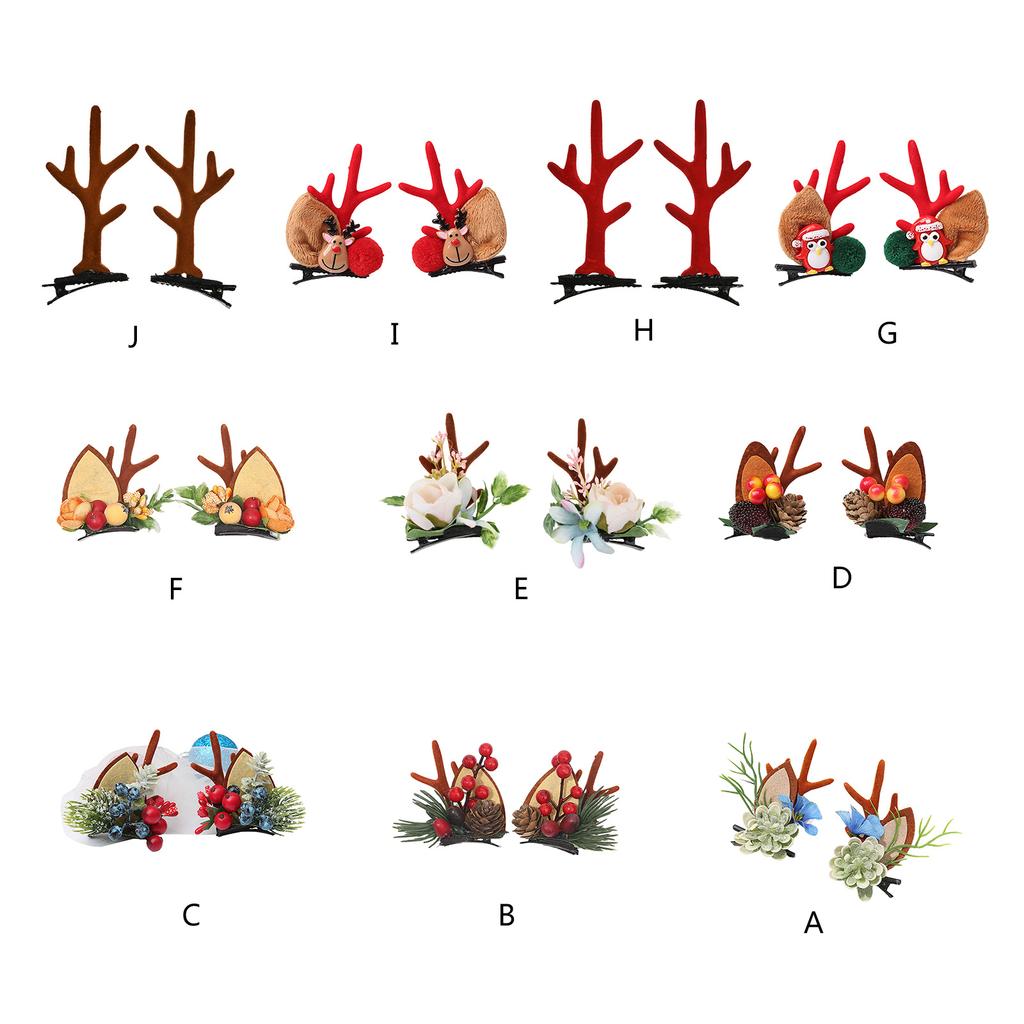 J I H G

F E D

C B A