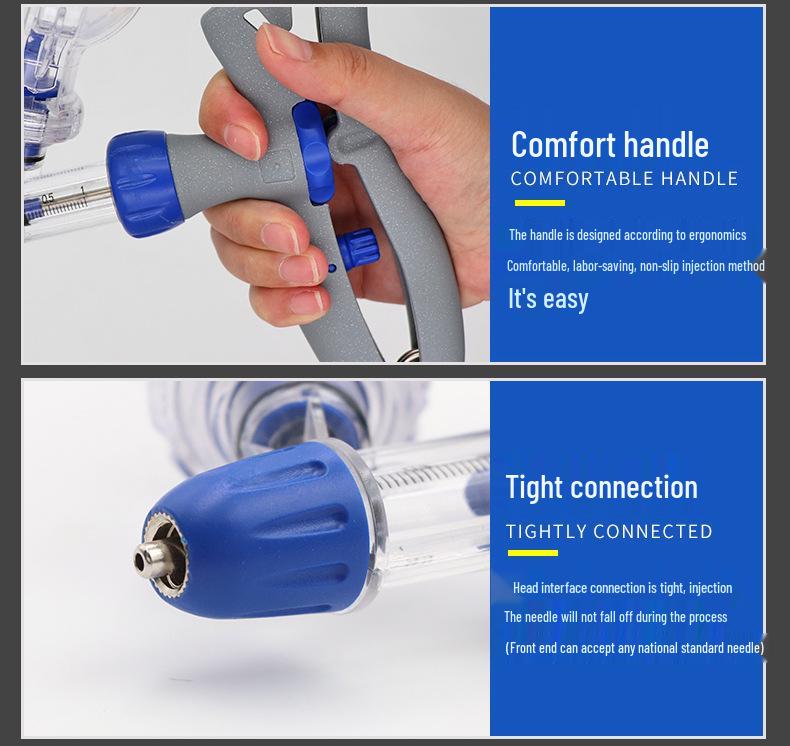 0.5 1

Comfort handle
COMFORTABLE HANDLE

The handle is designed according to ergonomics
Comfortable, labor-saving, non-slip injection method
It's easy

Tight connection
TIGHTLY CONNECTED

Head interface connection is tight, injection
The needle will not fall off during the process
(Front end can accept any national standard needle)