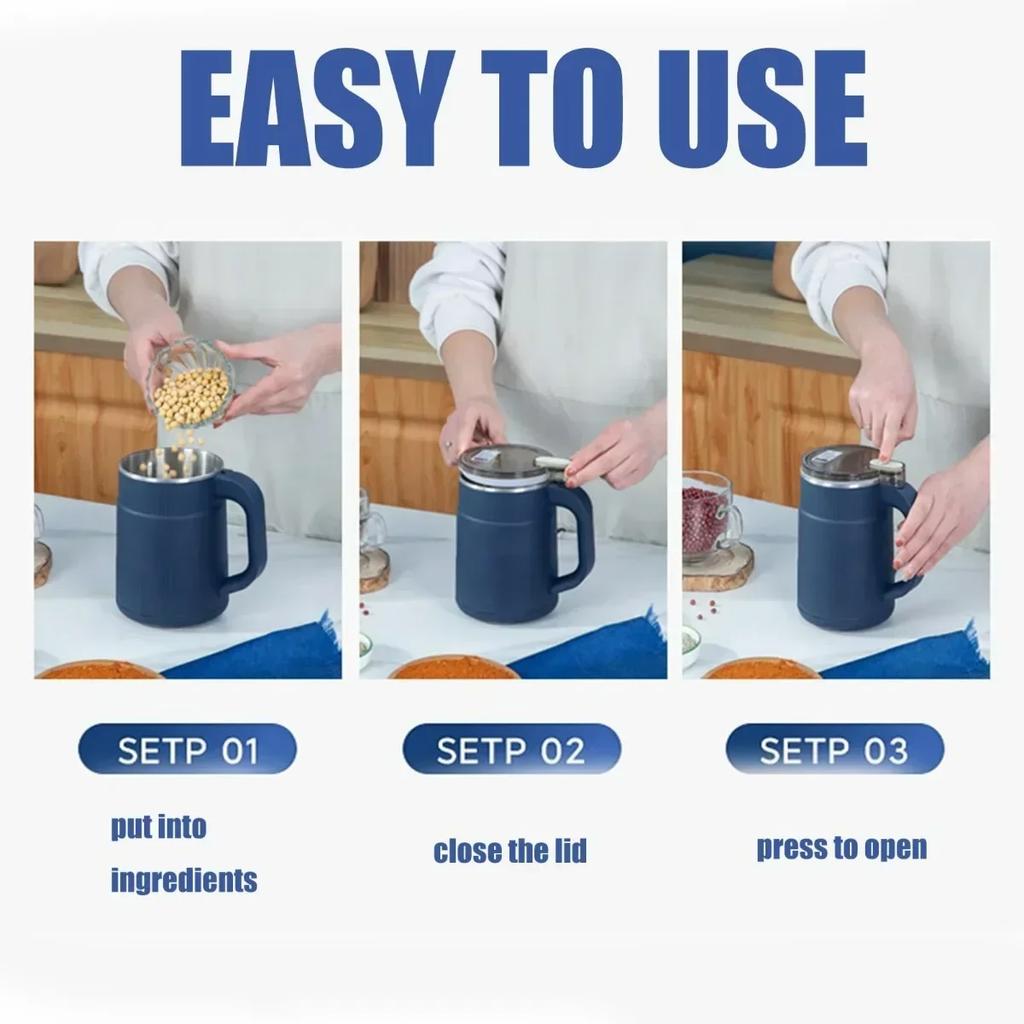 EASY TO USE

SETP 01

put into ingredients

SETP 02

close the lid

SETP 03

press to open