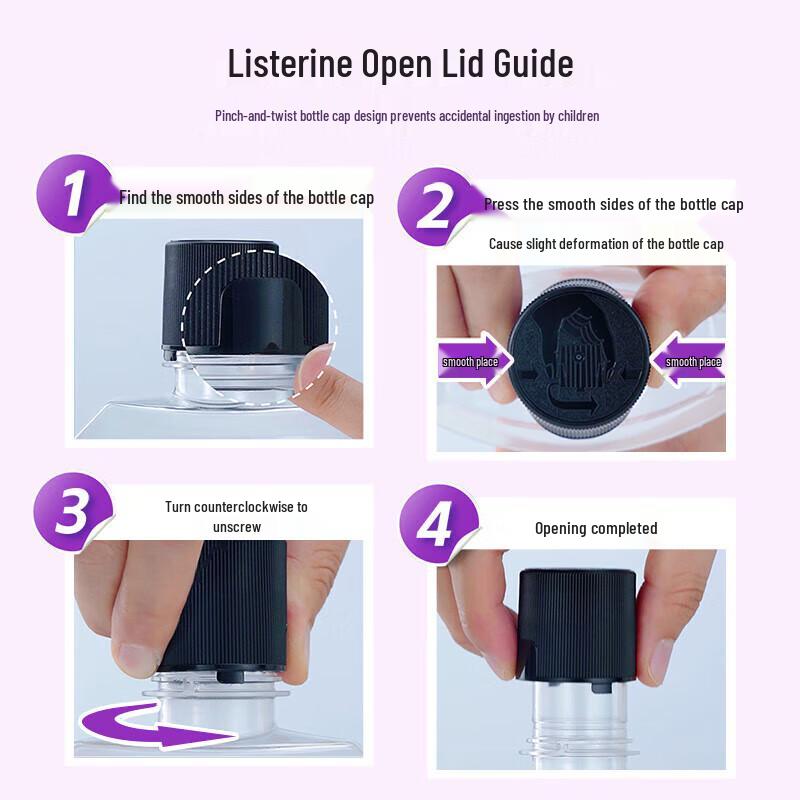 Listerine Open Lid Guide

Pinch-and-twist bottle cap design prevents accidental ingestion by children

1

Find the smooth sides of the bottle cap

2

Press the smooth sides of the bottle cap

Cause slight deformation of the bottle cap

smooth place

smooth place

3

Turn counterclockwise to unscrew

4

Opening completed