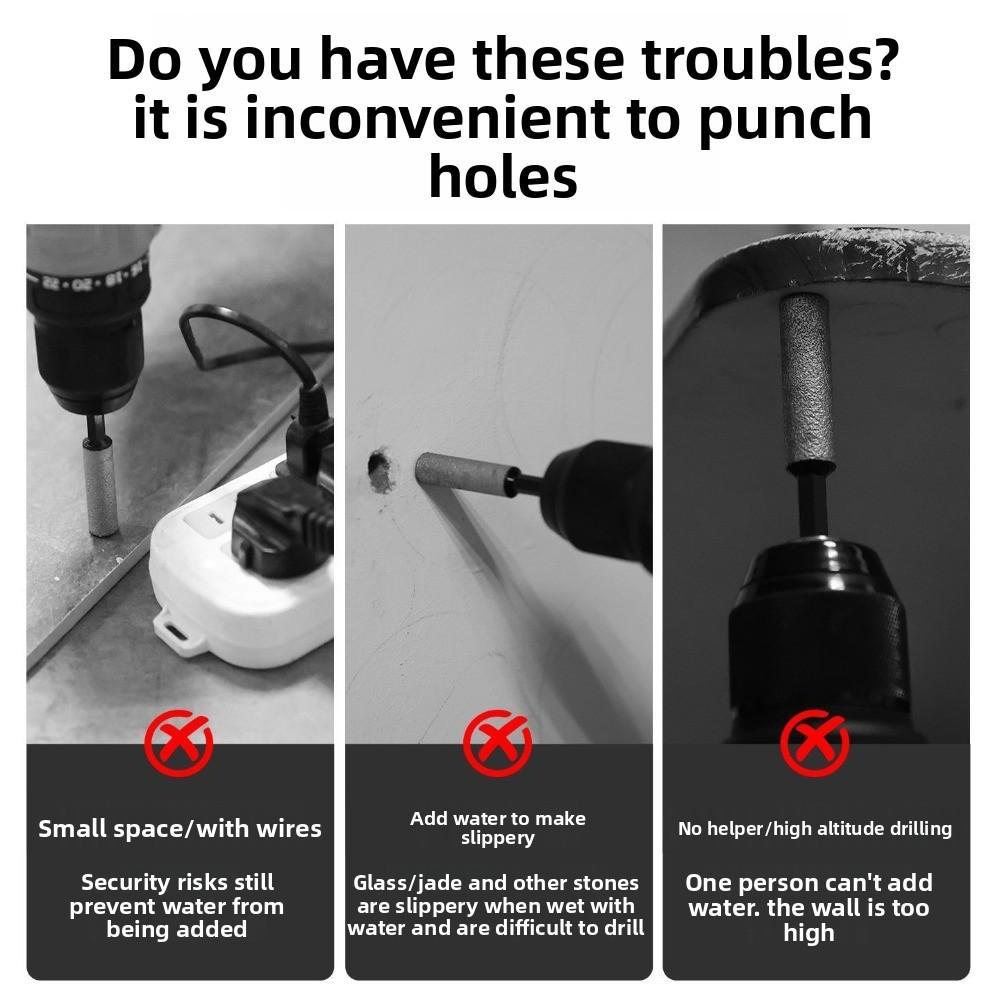 Do you have these troubles?
it is inconvenient to punch holes

22·02·81·91

Small space/with wires

Security risks still prevent water from being added

Add water to make slippery

Glass/jade and other stones are slippery when wet with water and are difficult to drill

No helper/high altitude drilling

One person can't add water. the wall is too high