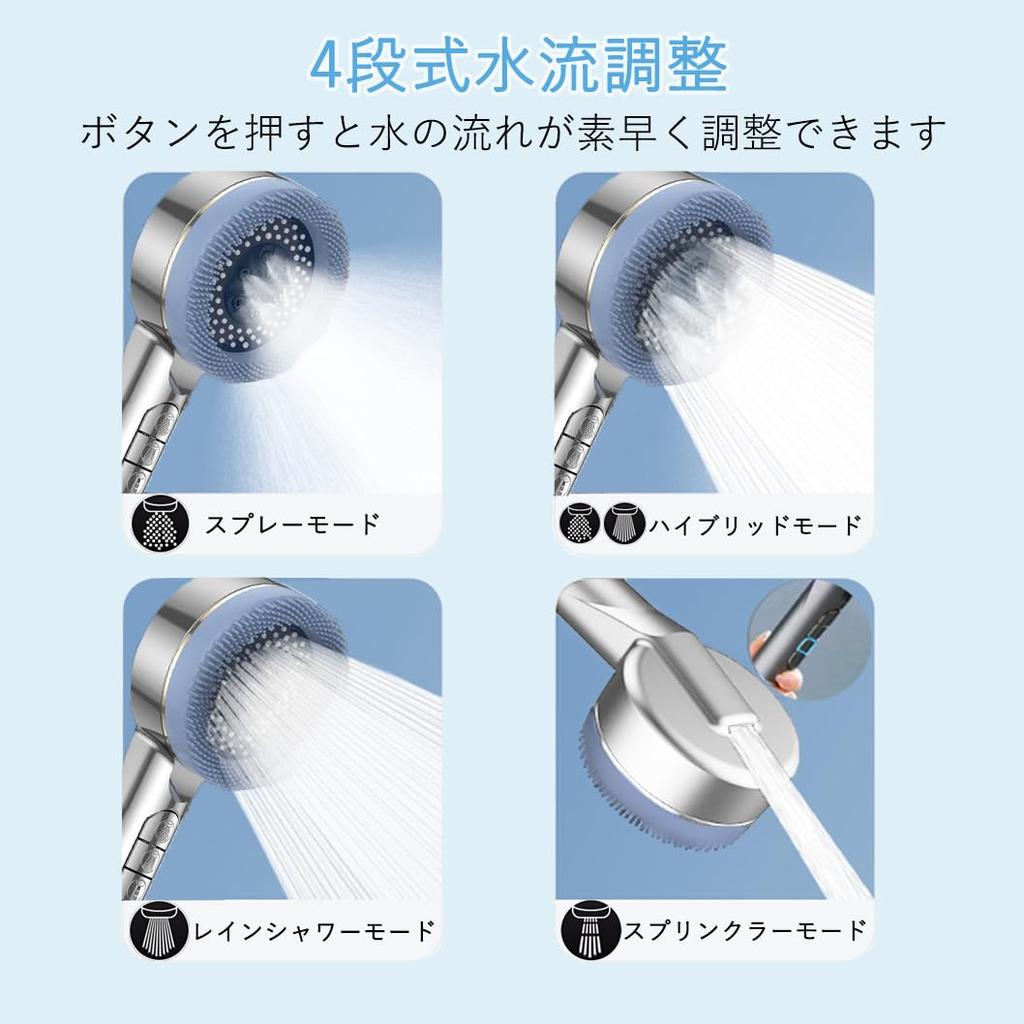 4段式水流調整

ボタンを押すと水の流れが素早く調整できます

スプレーモード

ハイブリッドモード

レインシャワーモード

スプリンクラーモード