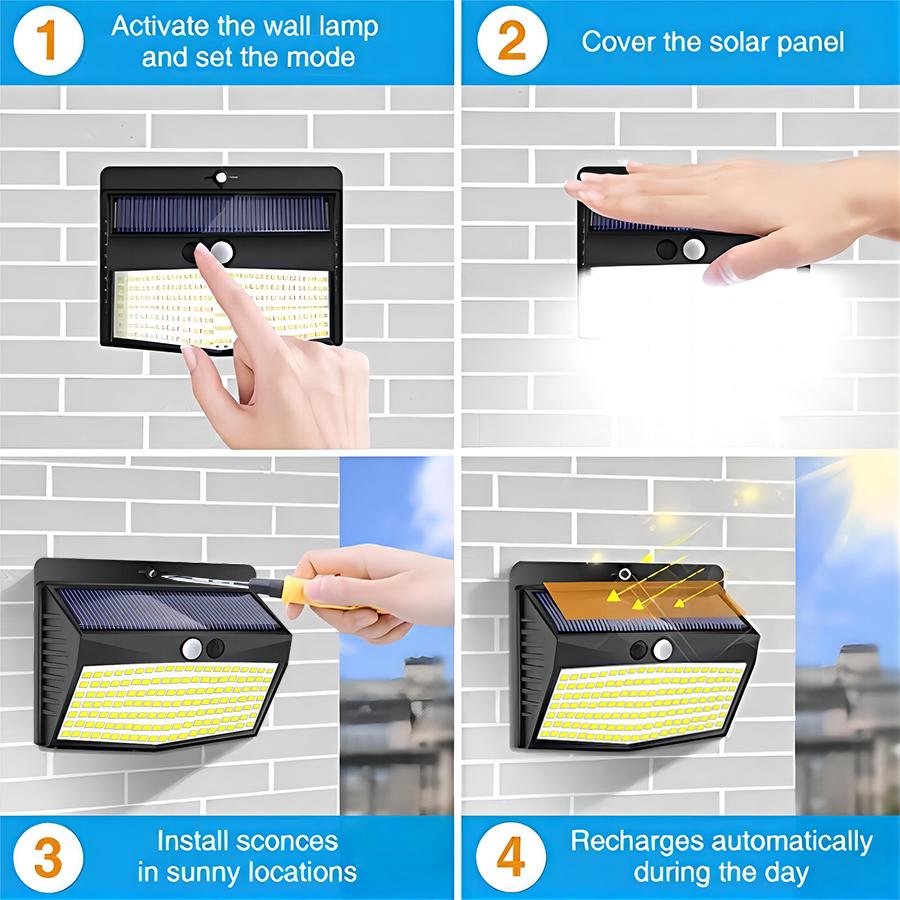 1 Activate the wall lamp and set the mode

2 Cover the solar panel

3 Install sconces in sunny locations

4 Recharges automatically during the day