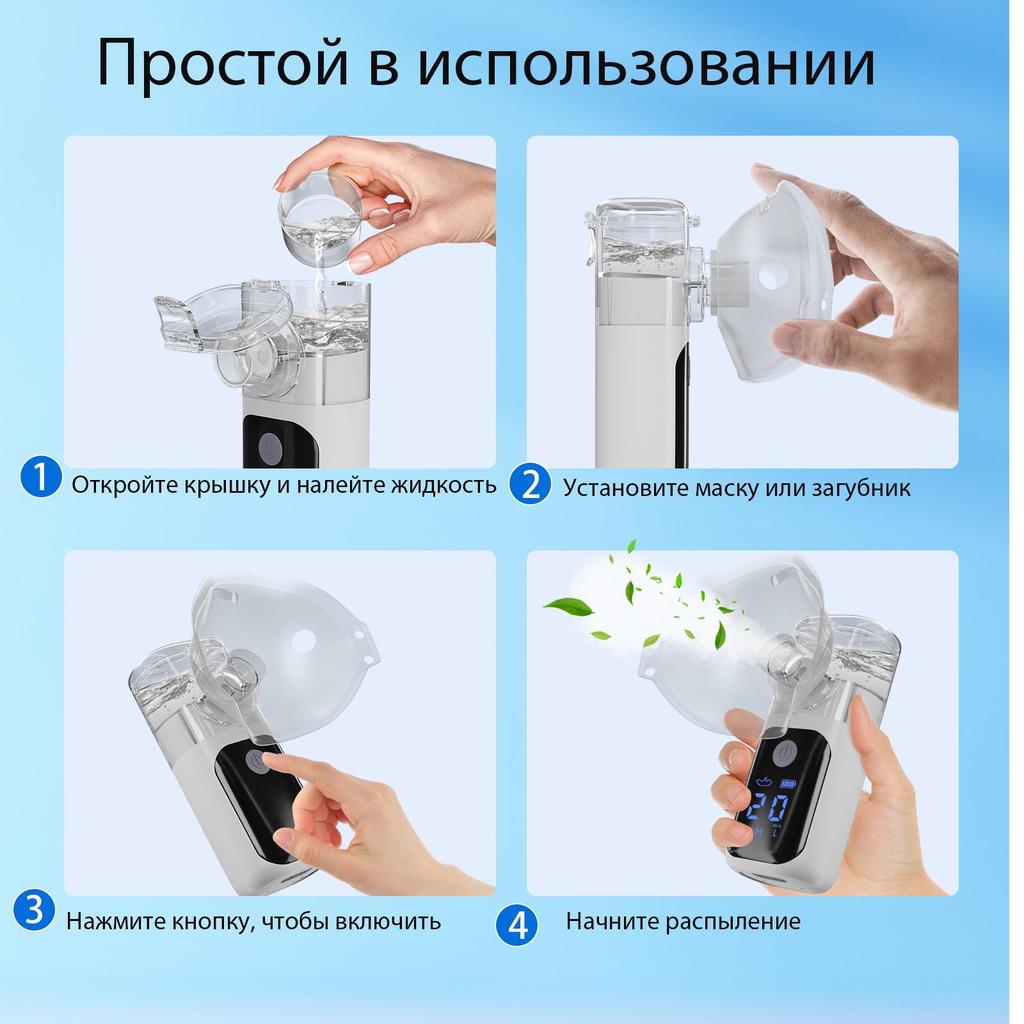 Простой в использовании

1 Откройте крышку и налейте жидкость

2 Установите маску или загубник

3 Нажмите кнопку, чтобы включить

4 Начните распыление

20
M L