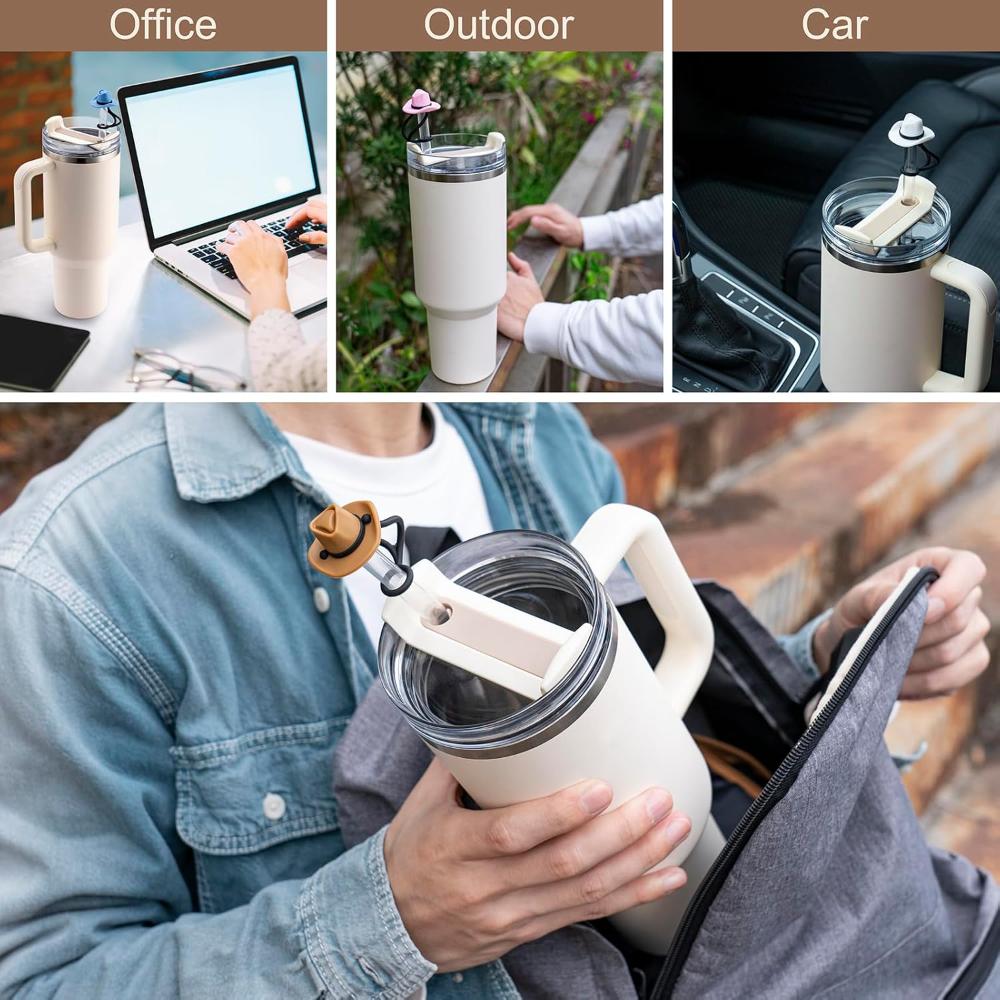 Office

Outdoor

Car