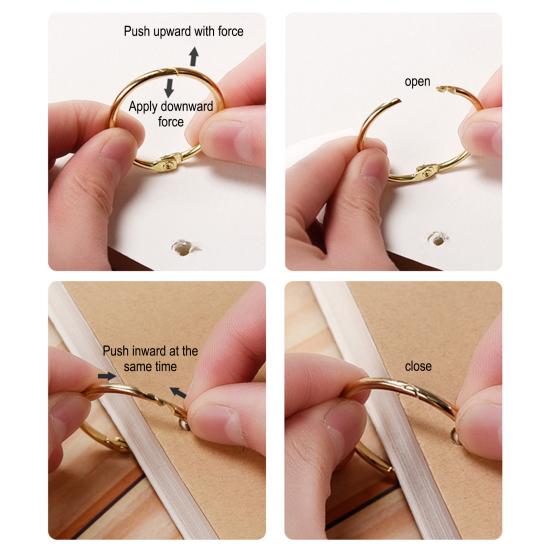 Push upward with force
Apply downward force

open

Push inward at the same time

close