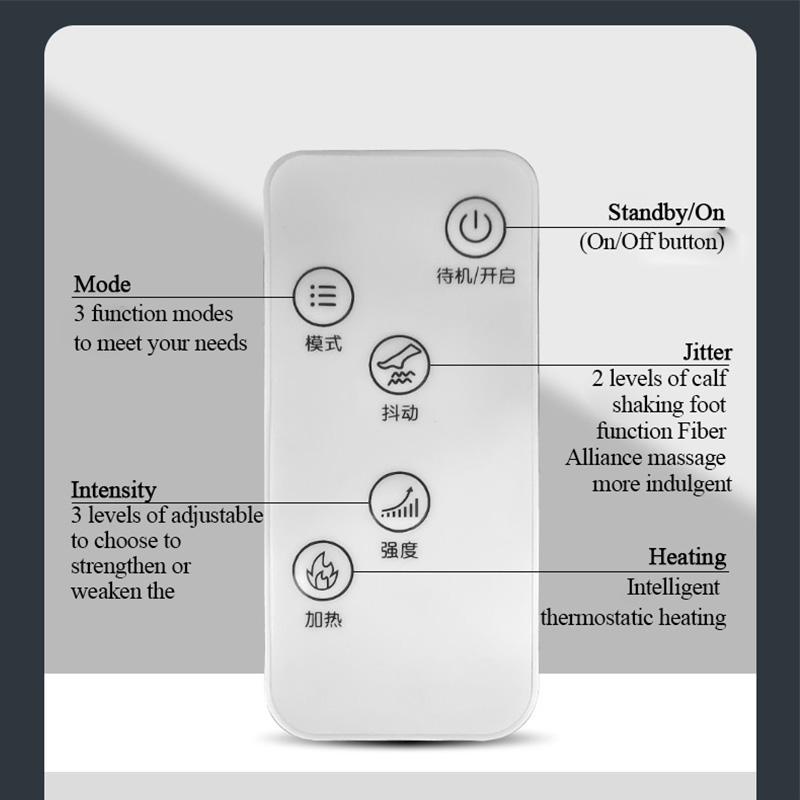 Standby/On
(On/Off button)

待机/开启

Mode
3 function modes to meet your needs

模式

Jitter
2 levels of calf shaking foot function Fiber Alliance massage more indulgent

抖动

Intensity
3 levels of adjustable to choose to strengthen or weaken the

强度

Heating
Intelligent thermostatic heating

加热