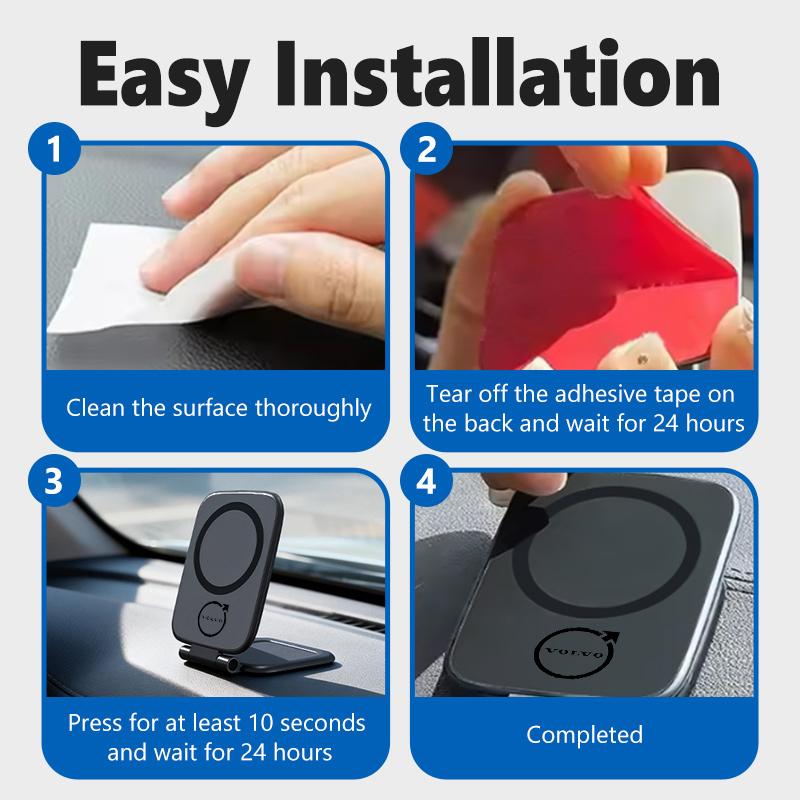 Easy Installation

1

Clean the surface thoroughly

2

Tear off the adhesive tape on the back and wait for 24 hours

3

VOLVO

Press for at least 10 seconds and wait for 24 hours

4

VOLVO

Completed