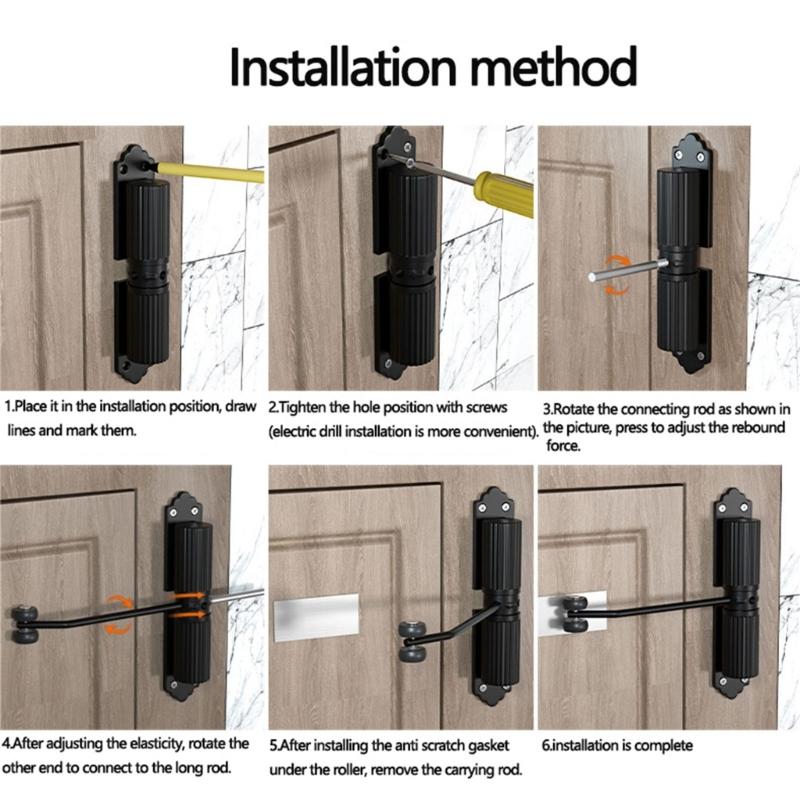 Installation method

1.Place it in the installation position, draw lines and mark them.

2.Tighten the hole position with screws (electric drill installation is more convenient).

3.Rotate the connecting rod as shown in the picture, press to adjust the rebound force.

4.After adjusting the elasticity, rotate the other end to connect to the long rod.

5.After installing the anti scratch gasket under the roller, remove the carrying rod.

6.installation is complete