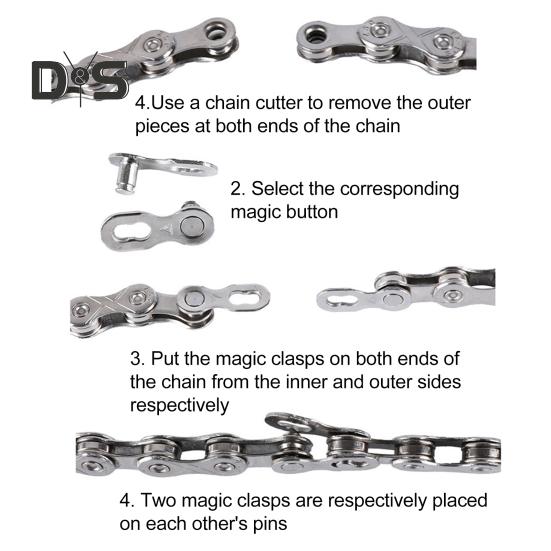 D&S

4.Use a chain cutter to remove the outer pieces at both ends of the chain

2. Select the corresponding magic button

3. Put the magic clasps on both ends of the chain from the inner and outer sides respectively

4. Two magic clasps are respectively placed on each other's pins