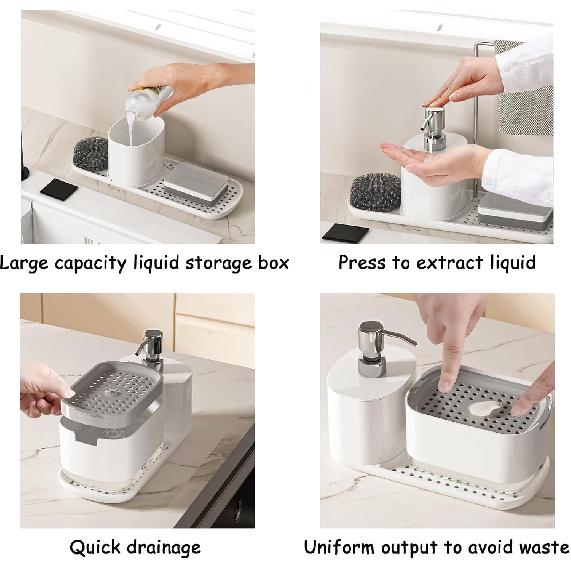 Large capacity liquid storage box

Press to extract liquid

Quick drainage

Uniform output to avoid waste