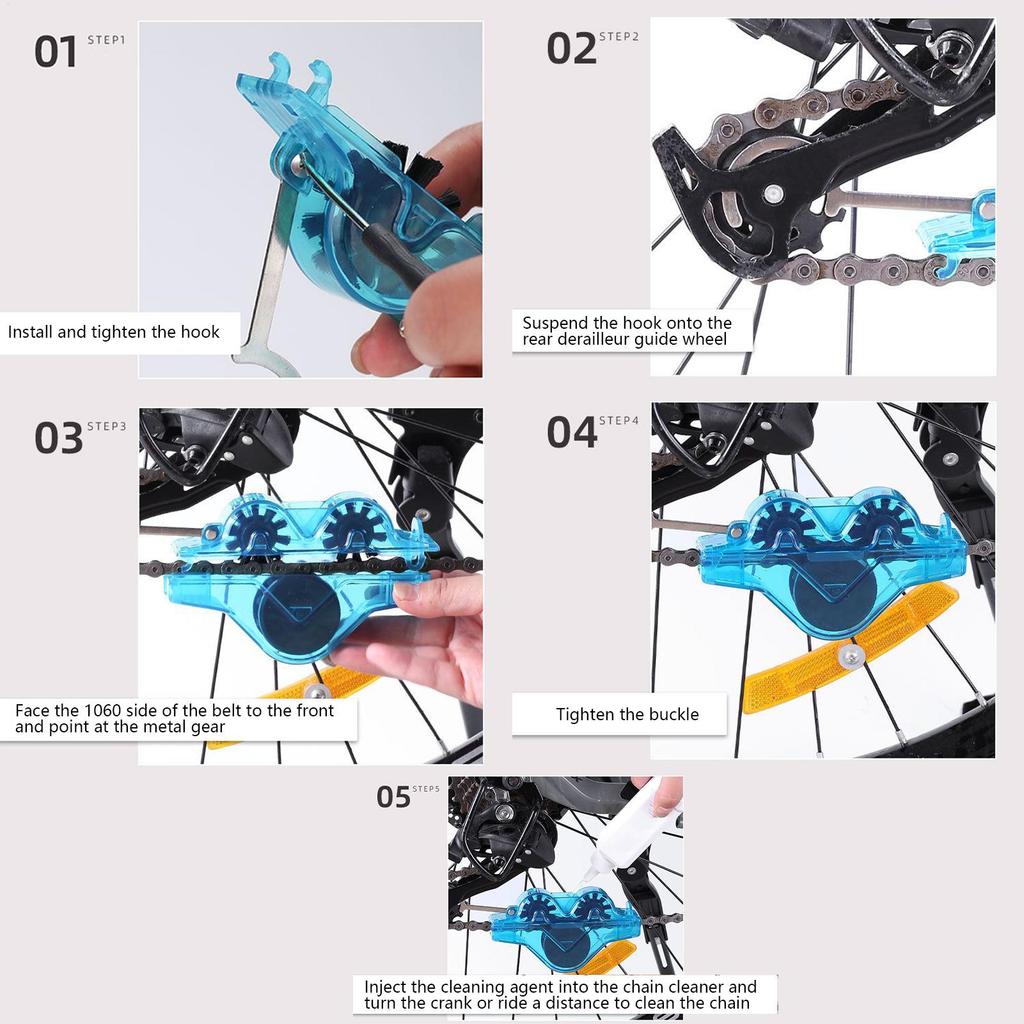 01 STEP1

Install and tighten the hook

02 STEP2

Suspend the hook onto the rear derailleur guide wheel

03 STEP3

Face the 1060 side of the belt to the front and point at the metal gear

04 STEP4

Tighten the buckle

05 STEP5

Inject the cleaning agent into the chain cleaner and turn the crank or ride a distance to clean the chain