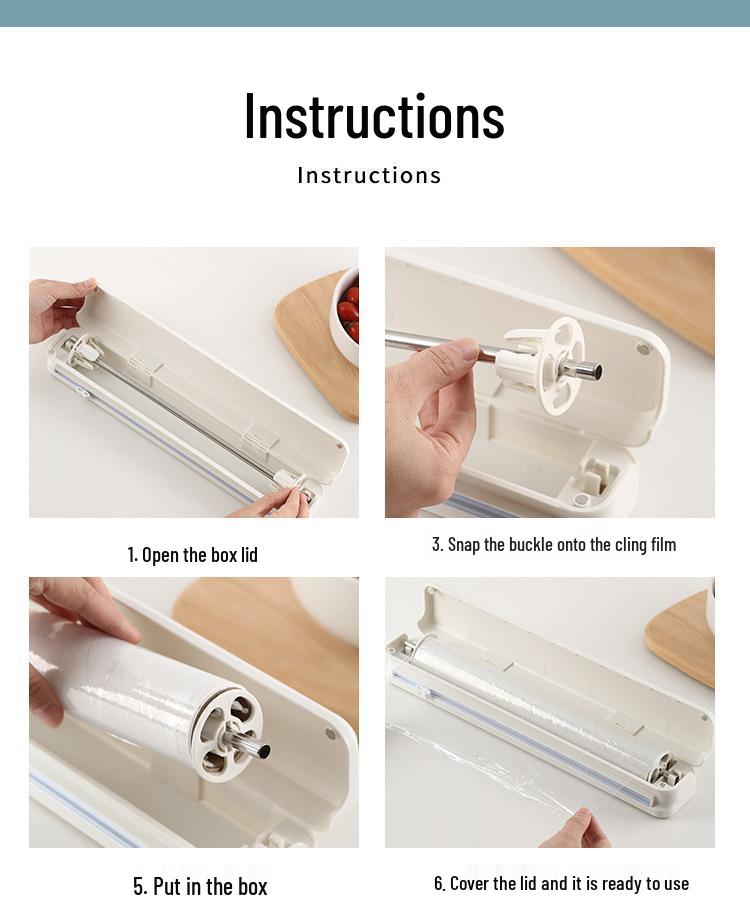 Instructions

Instructions

1. Open the box lid

3. Snap the buckle onto the cling film

5. Put in the box

6. Cover the lid and it is ready to use