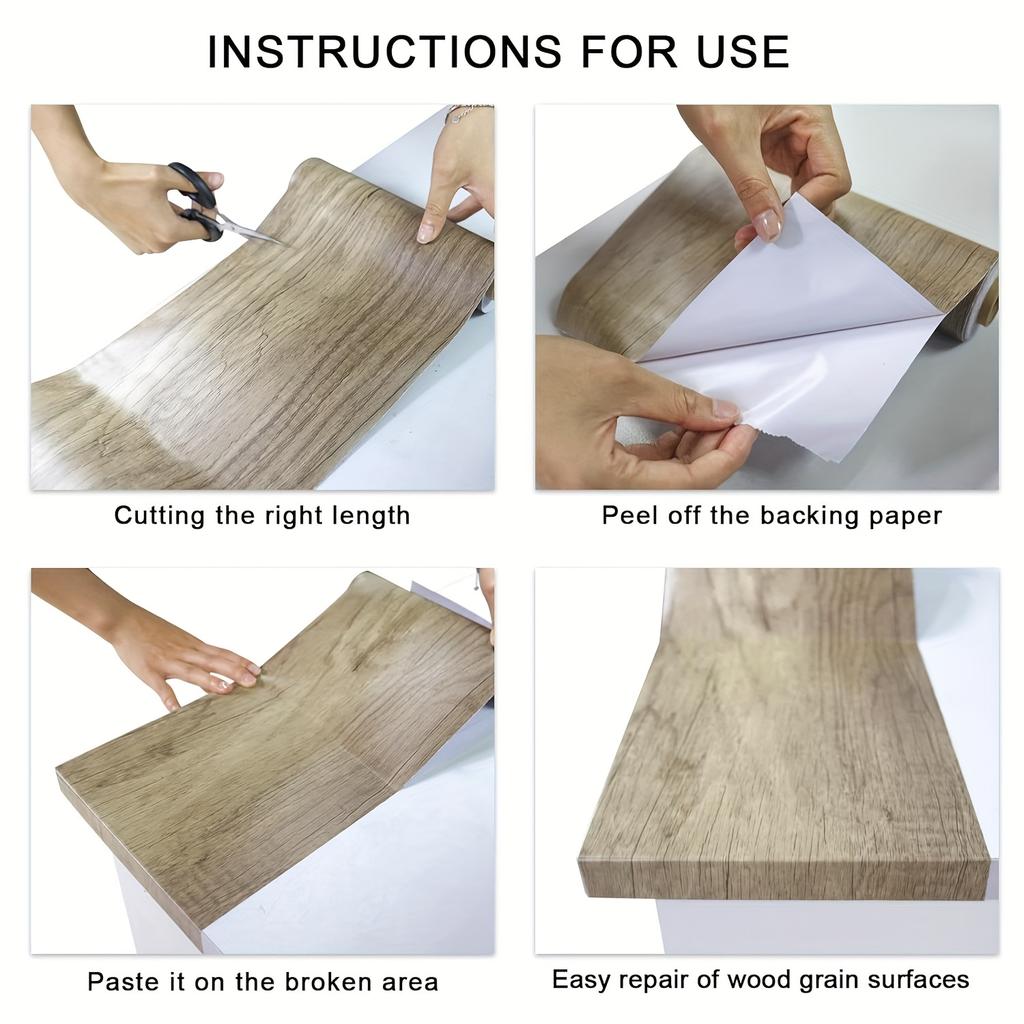 INSTRUCTIONS FOR USE

Cutting the right length

Peel off the backing paper

Paste it on the broken area

Easy repair of wood grain surfaces