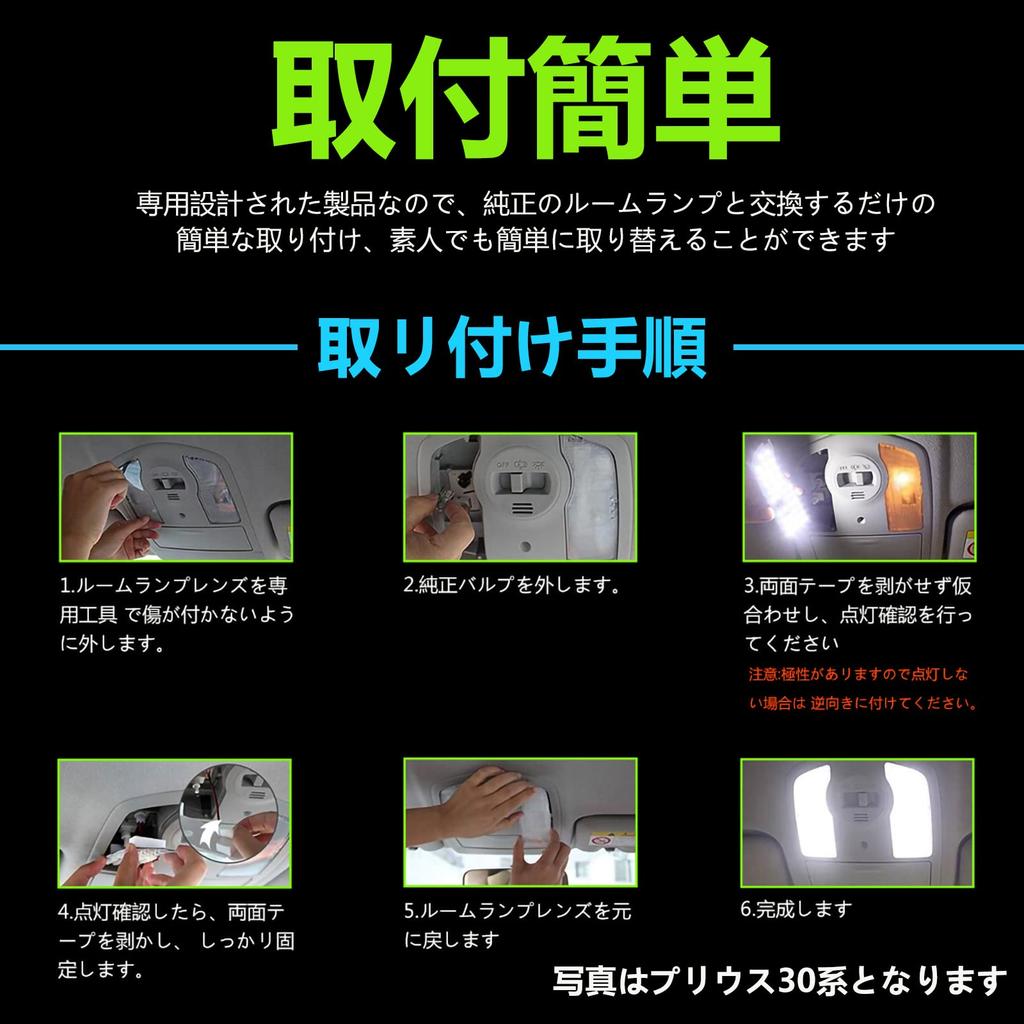 取付簡単

専用設計された製品なので、純正のルームランプと交換するだけの簡単な取り付け、素人でも簡単に取り替えることができます

取り付け手順

1.ルームランプレンズを専用工具 で傷が付かないように外します。

2.純正バルブを外します。

3.両面テープを剥がせず仮合わせし、点灯確認を行ってください

注意:極性がありますので点灯しない場合は 逆向きに付けてください。

4.点灯確認したら、両面テープを剥かし、 しっかり固定します。

5.ルームランプレンズを元に戻します

6.完成します

写真はプリウス30系となります